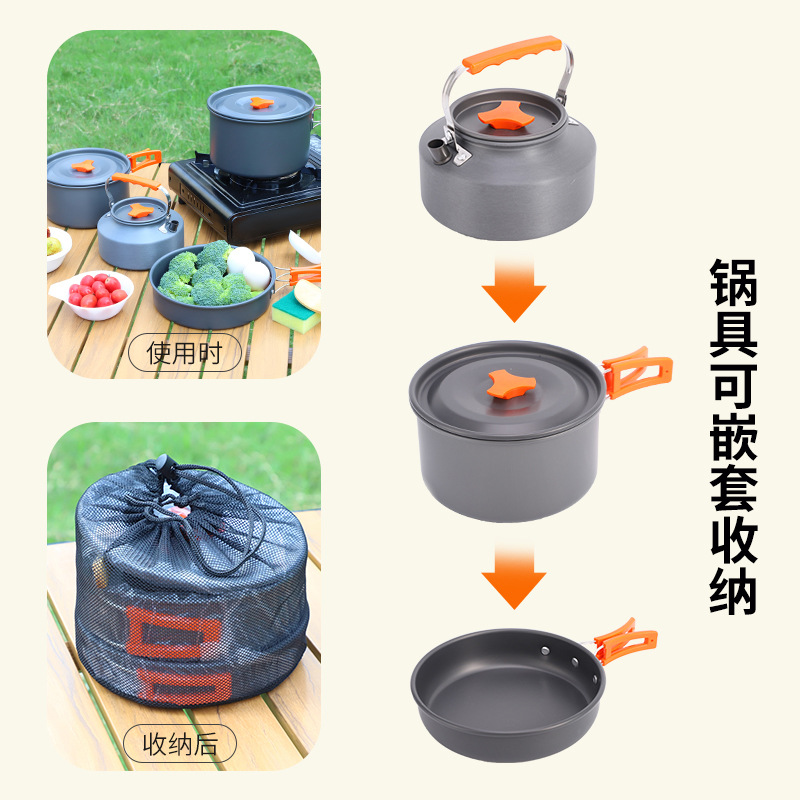 使用时

收纳后

锅具可嵌套收纳