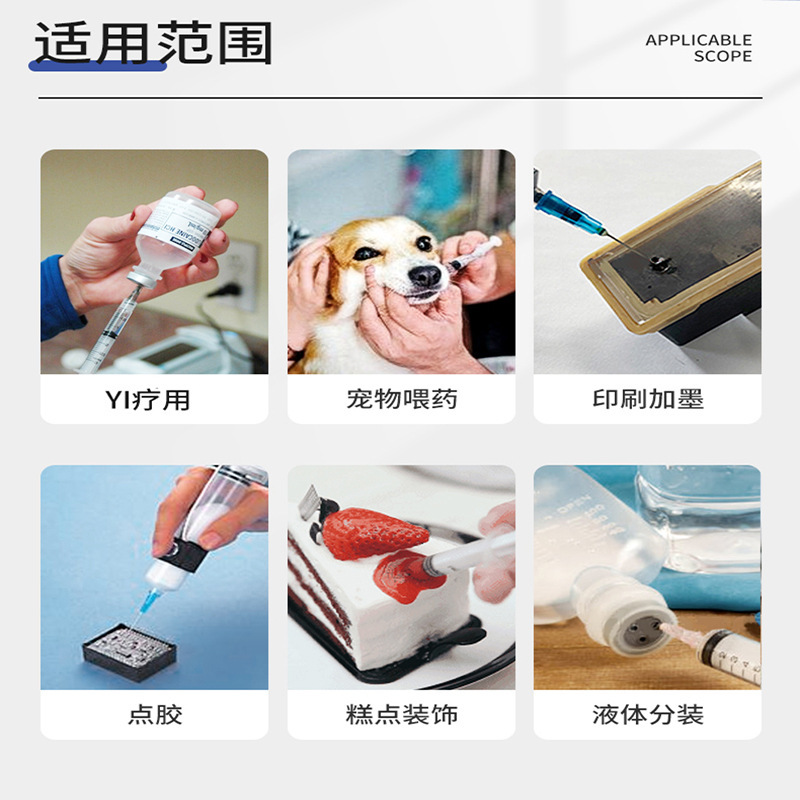 适用范围

APPLICABLE SCOPE

YI疗用

宠物喂药

印刷加墨

点胶

糕点装饰

液体分装