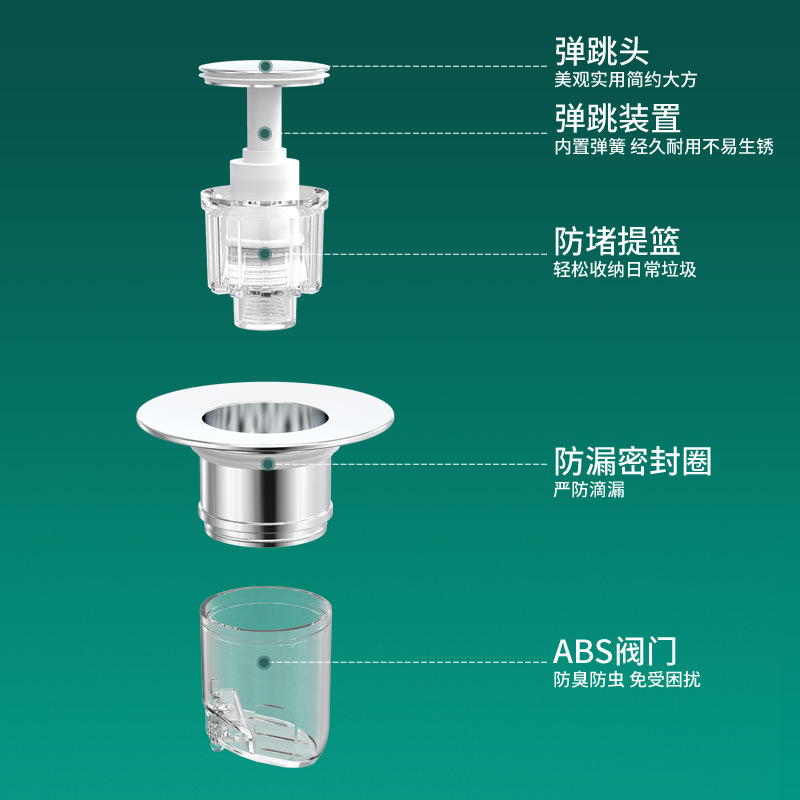 弹跳头
美观实用简约大方

弹跳装置
内置弹簧 经久耐用不易生锈

防堵提篮
轻松收纳日常垃圾

防漏密封圈
严防滴漏

ABS阀门
防臭防虫 免受困扰