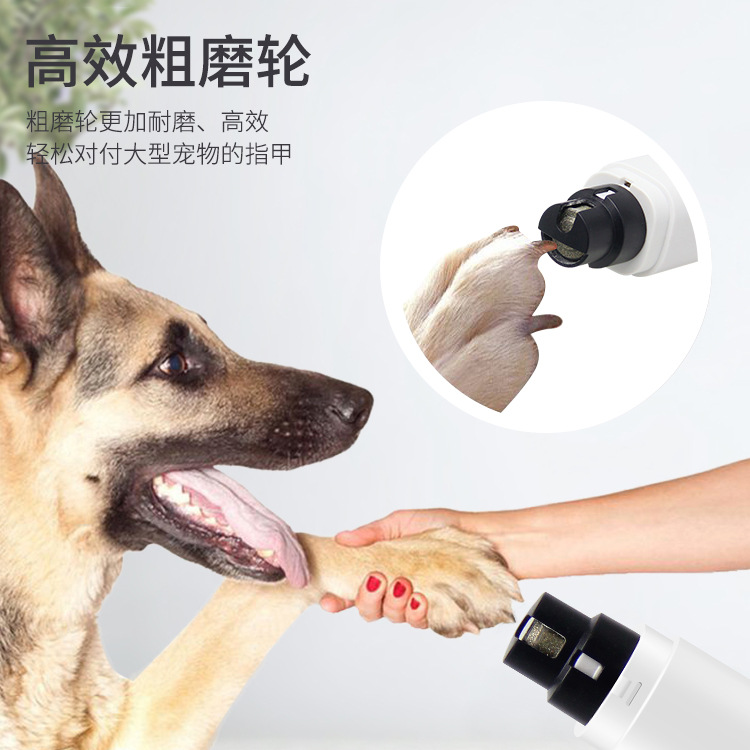 高效粗磨轮

粗磨轮更加耐磨、高效
轻松对付大型宠物的指甲