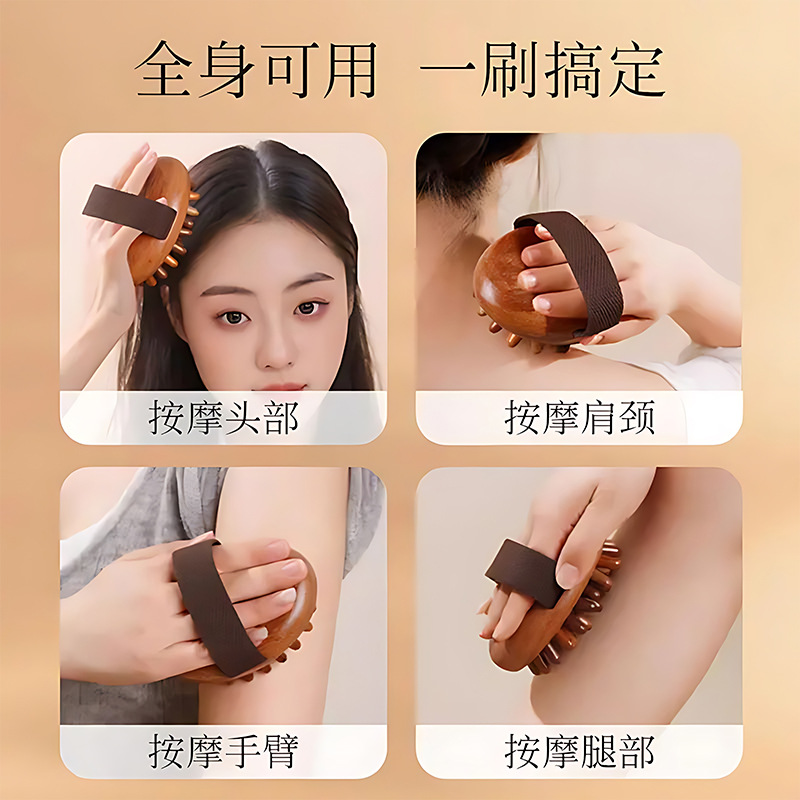 全身可用 一刷搞定

按摩头部

按摩肩颈

按摩手臂

按摩腿部