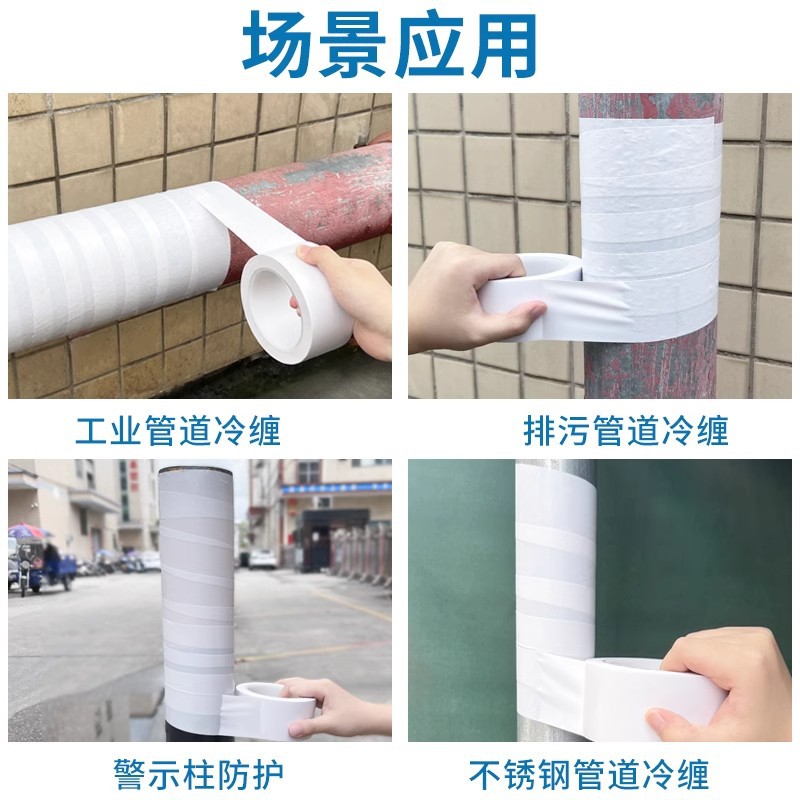 场景应用

工业管道冷缠

排污管道冷缠

警示柱防护

不锈钢管道冷缠