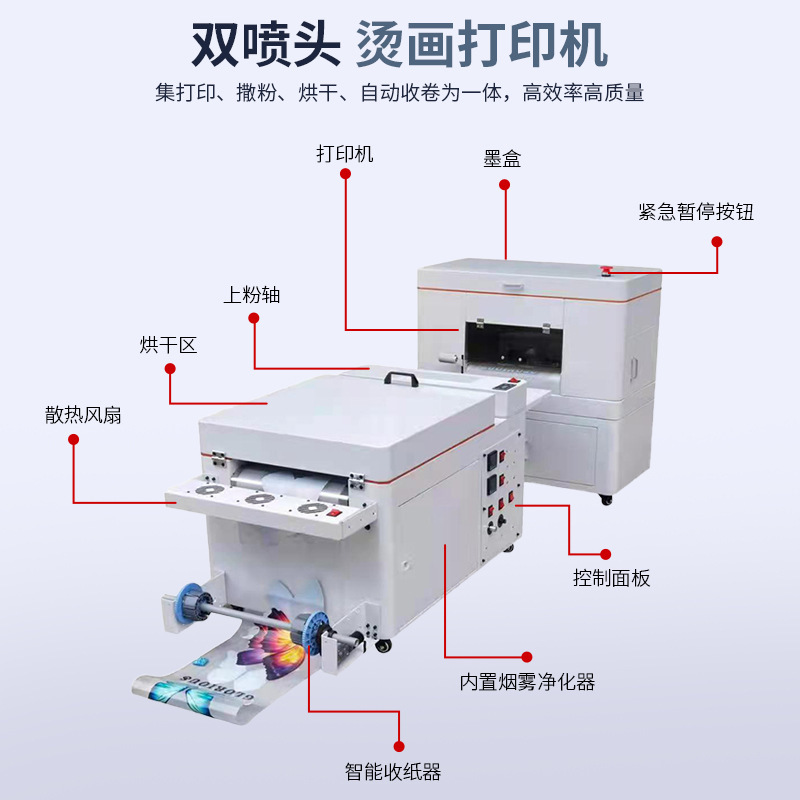 双喷头 烫画打印机

集打印、撒粉、烘干、自动收卷为一体，高效率高质量

打印机

墨盒

紧急暂停按钮

上粉轴

烘干区

散热风扇

控制面板

内置烟雾净化器

智能收纸器

GLORIOUS