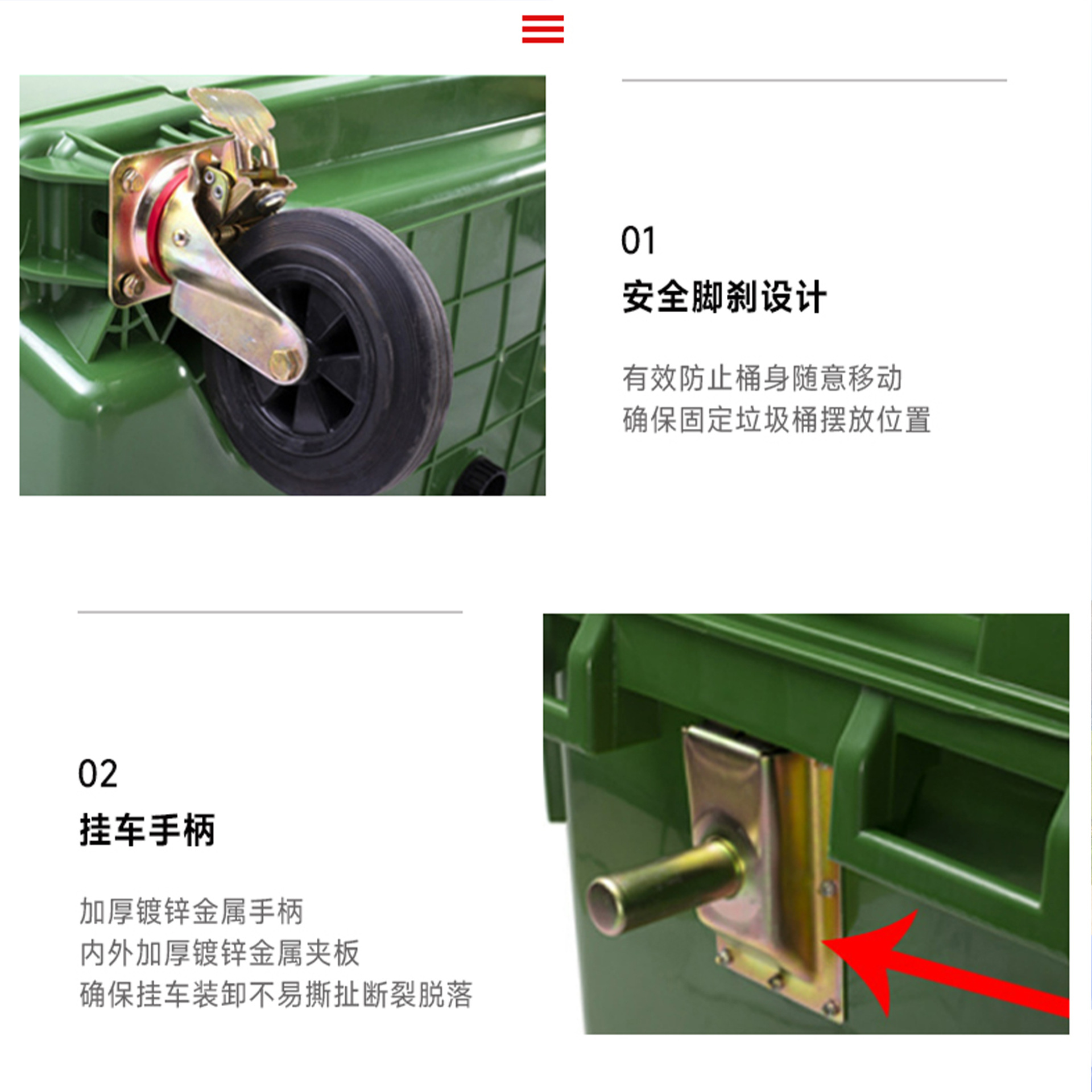 01

安全脚刹设计

有效防止桶身随意移动
确保固定垃圾桶摆放位置

02

挂车手柄

加厚镀锌金属手柄
内外加厚镀锌金属夹板
确保挂车装卸不易撕扯断裂脱落