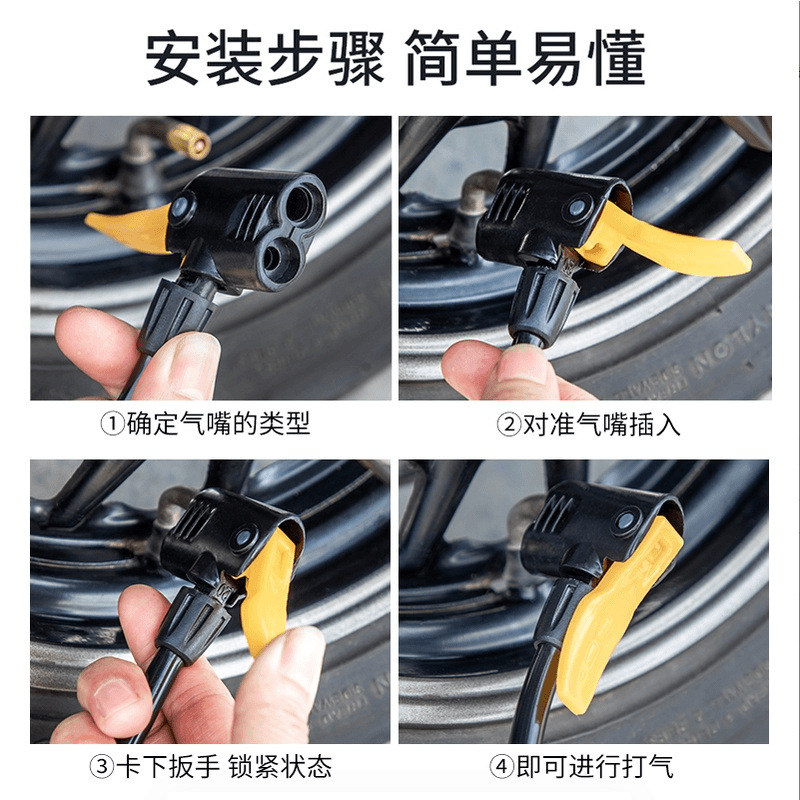 安装步骤 简单易懂

①确定气嘴的类型

②对准气嘴插入

③卡下扳手 锁紧状态

④即可进行打气