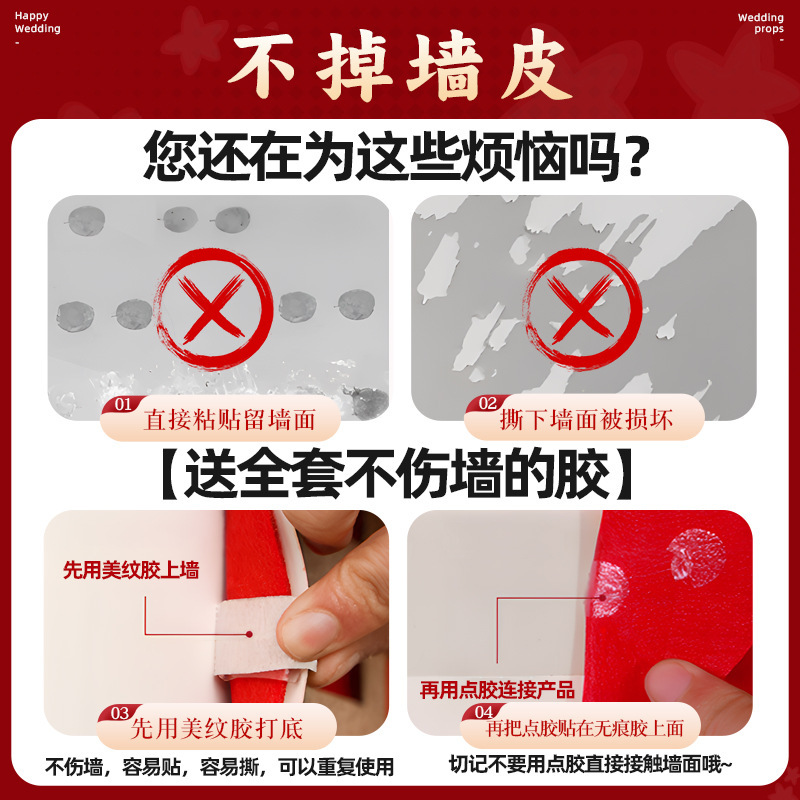 Happy Wedding
-

Wedding props
-

不掉墙皮

您还在为这些烦恼吗?

01 直接粘贴留墙面

02 撕下墙面被损坏

【送全套不伤墙的胶】

先用美纹胶上墙

03 先用美纹胶打底

不伤墙，容易贴，容易撕，可以重复使用

再用点胶连接产品

04 再把点胶贴在无痕胶上面

切记不要用点胶直接接触墙面哦~