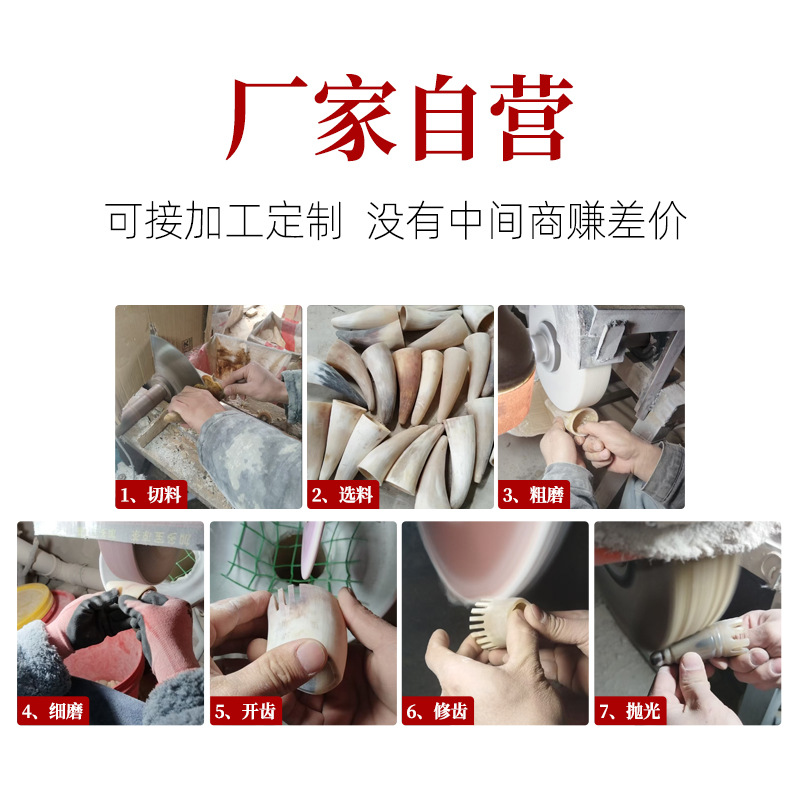 厂家自营

可接加工定制 没有中间商赚差价

1、切料

2、选料

3、粗磨

4、细磨

5、开齿

6、修齿

7、抛光