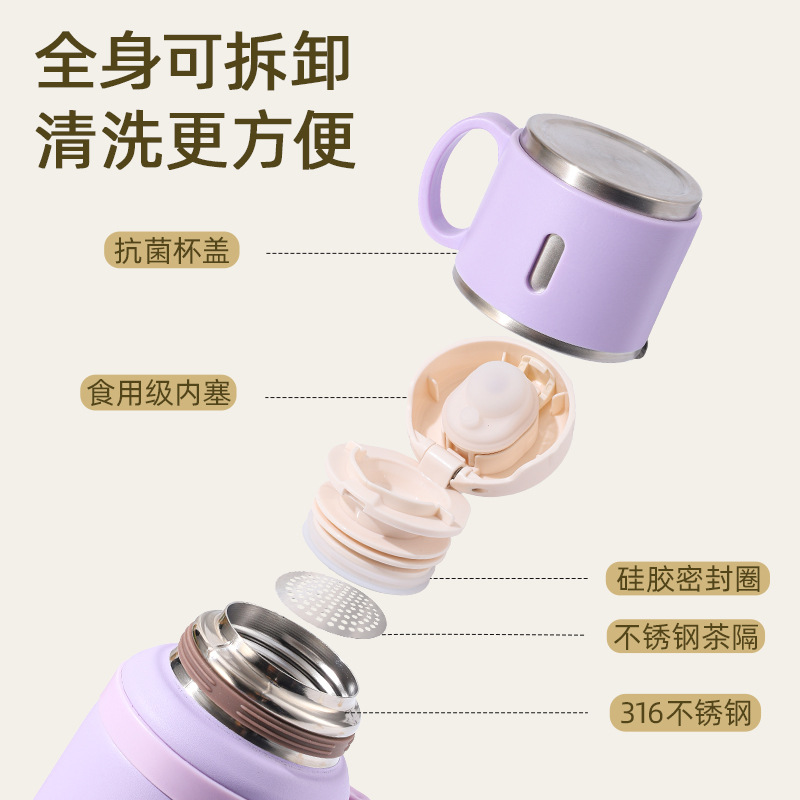 全身可拆卸
清洗更方便

抗菌杯盖

食用级内塞

硅胶密封圈

不锈钢茶隔

316不锈钢