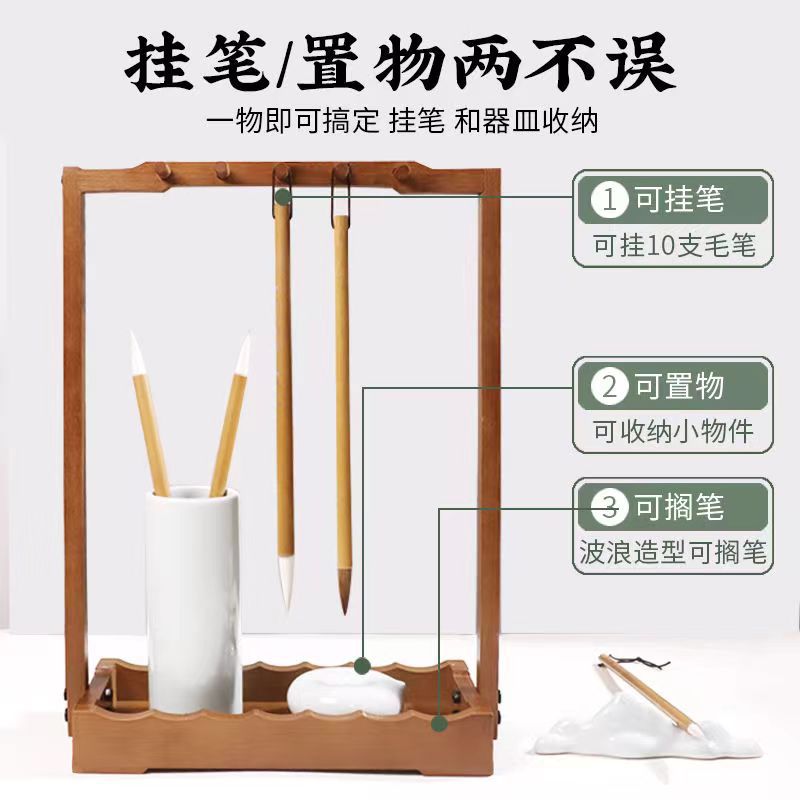 挂笔/置物两不误

一物即可搞定 挂笔 和器皿收纳

1 可挂笔

可挂10支毛笔

2 可置物

可收纳小物件

3 可搁笔

波浪造型可搁笔