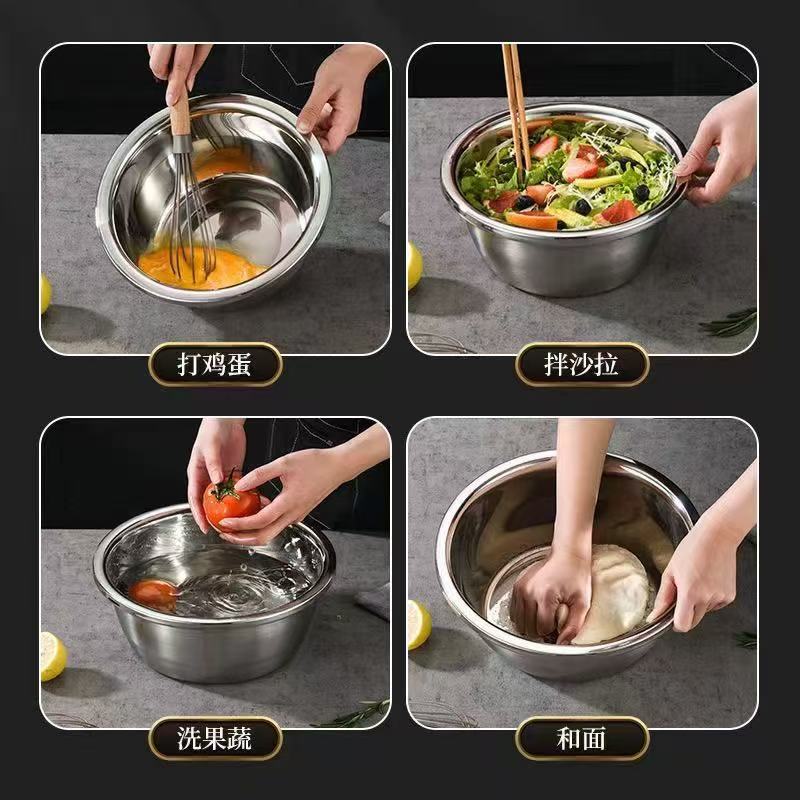 打鸡蛋

拌沙拉

洗果蔬

和面