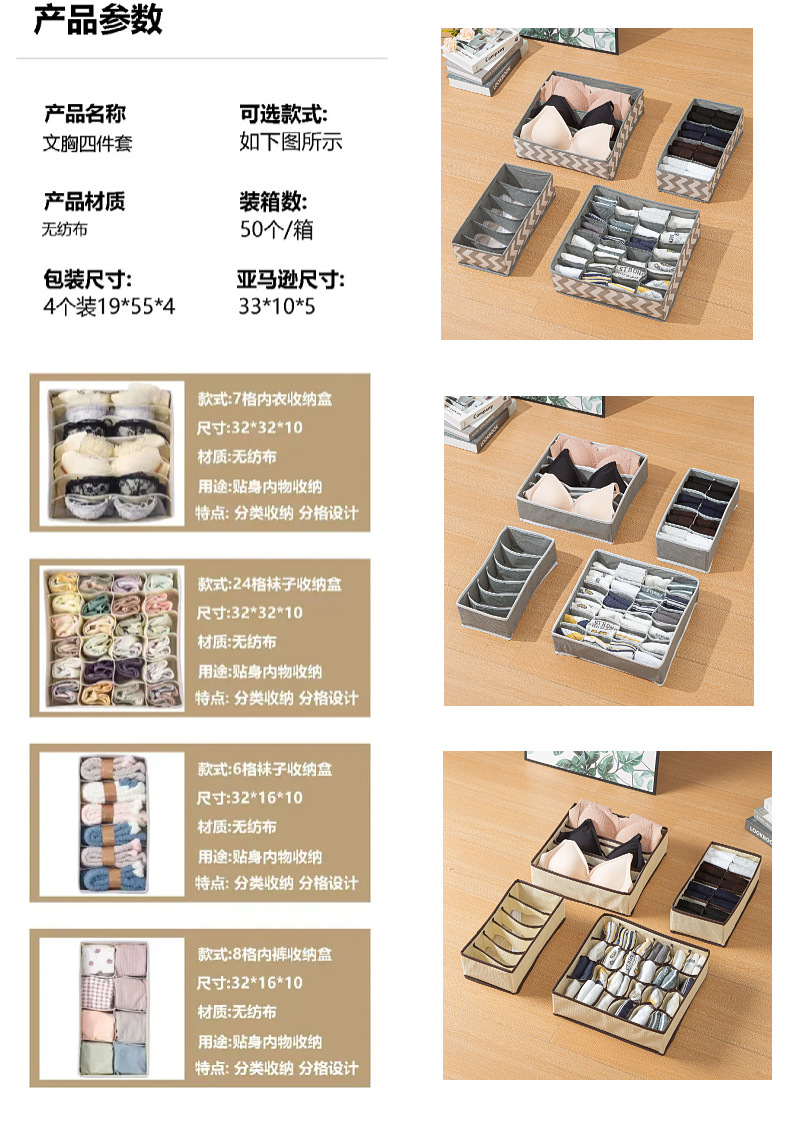 产品参数

产品名称
文胸四件套

可选款式:
如下图所示

产品材质
无纺布

装箱数:
50个/箱

包装尺寸:
4个装19*55*4

亚马逊尺寸:
33*10*5

款式:7格内衣收纳盒
尺寸:32*32*10
材质:无纺布
用途:贴身内物收纳
特点: 分类收纳 分格设计

款式:24格袜子收纳盒
尺寸:32*32*10
材质:无纺布
用途:贴身内物收纳
特点: 分类收纳 分格设计

款式:6格袜子收纳盒
尺寸:32*16*10
材质:无纺布
用途:贴身内物收纳
特点: 分类收纳 分格设计

款式:8格内裤收纳盒
尺寸:32*16*10
材质:无纺布
用途:贴身内物收纳
特点: 分类收纳 分格设计