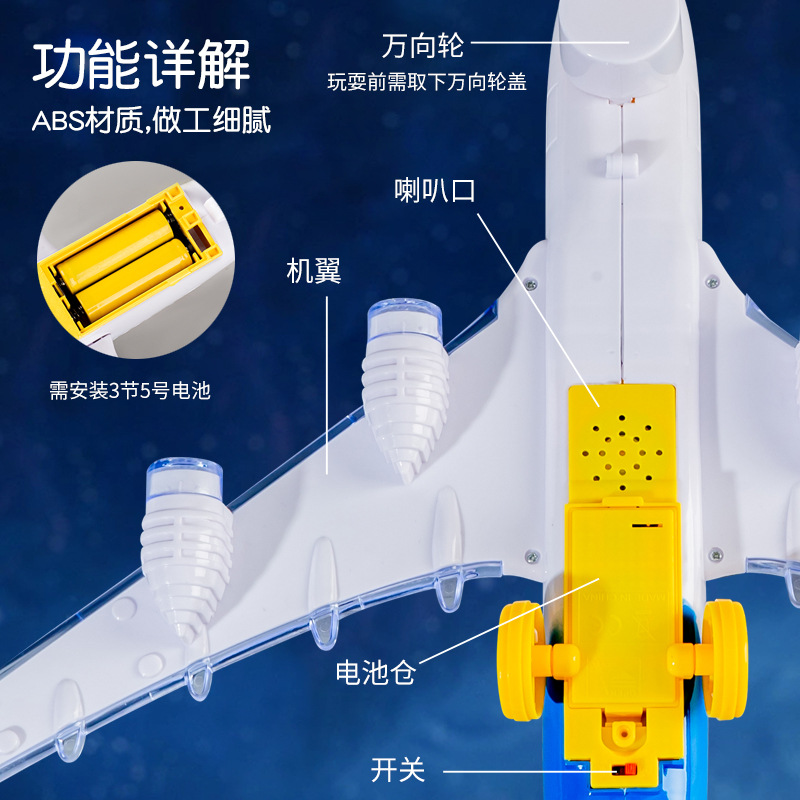 功能详解

ABS材质,做工细腻

需安装3节5号电池

万向轮

玩耍前需取下万向轮盖

喇叭口

机翼

电池仓

开关