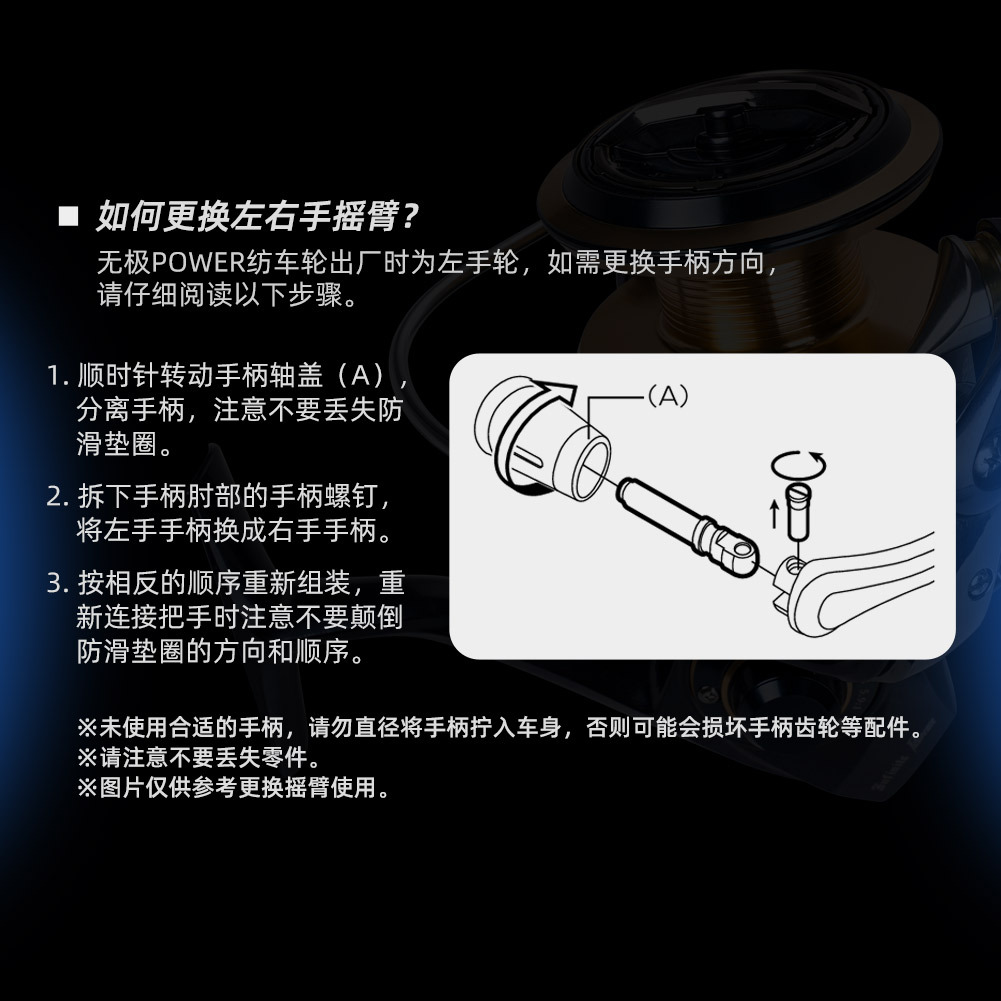 ■ 如何更换左右手摇臂？
无极POWER纺车轮出厂时为左手轮，如需更换手柄方向，请仔细阅读以下步骤。

1. 顺时针转动手柄轴盖（A），分离手柄，注意不要丢失防滑垫圈。

2. 拆下手柄肘部的手柄螺钉，将左手手柄换成右手手柄。

3. 按相反的顺序重新组装，重新连接把手时注意不要颠倒防滑垫圈的方向和顺序。

(A)

※未使用合适的手柄，请勿直径将手柄拧入车身，否则可能会损坏手柄齿轮等配件。
※请注意不要丢失零件。
※图片仅供参考更换摇臂使用。