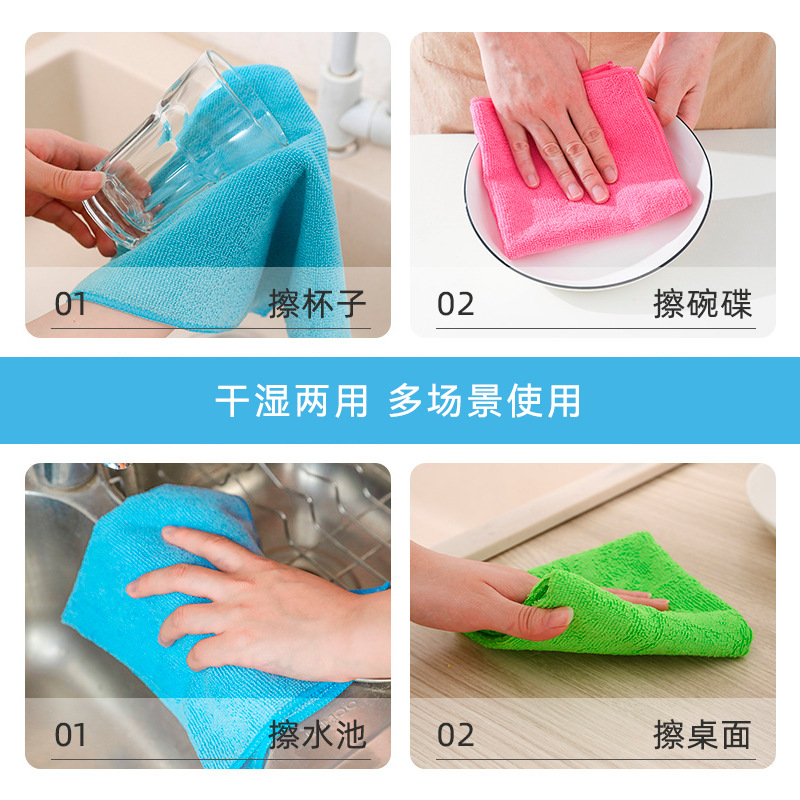 01 擦杯子

02 擦碗碟

干湿两用 多场景使用

01 擦水池

02 擦桌面