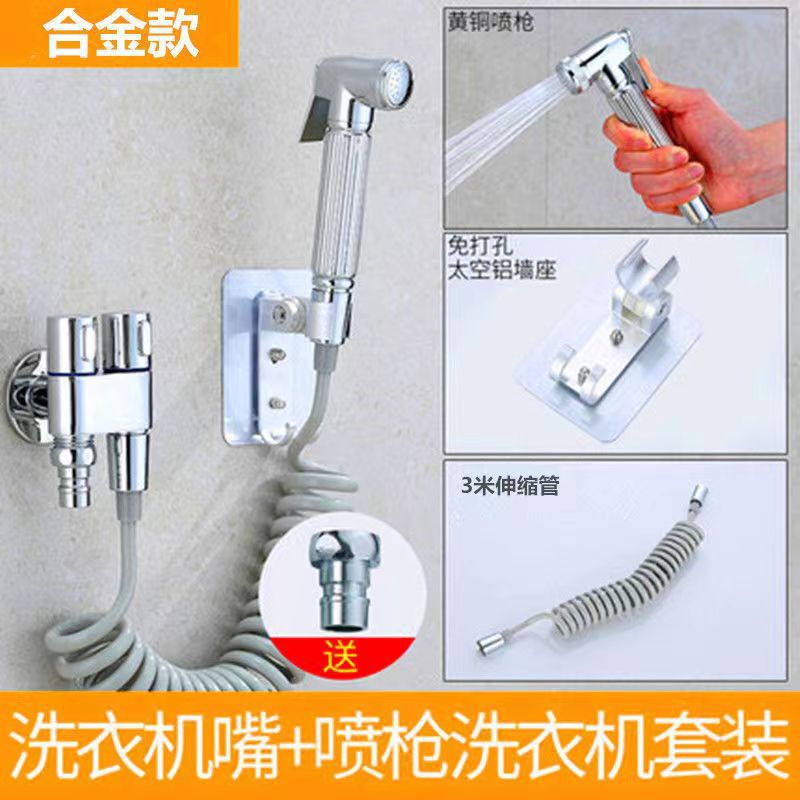 合金款

黄铜喷枪

免打孔
太空铝墙座

3米伸缩管

送

洗衣机嘴+喷枪洗衣机套装