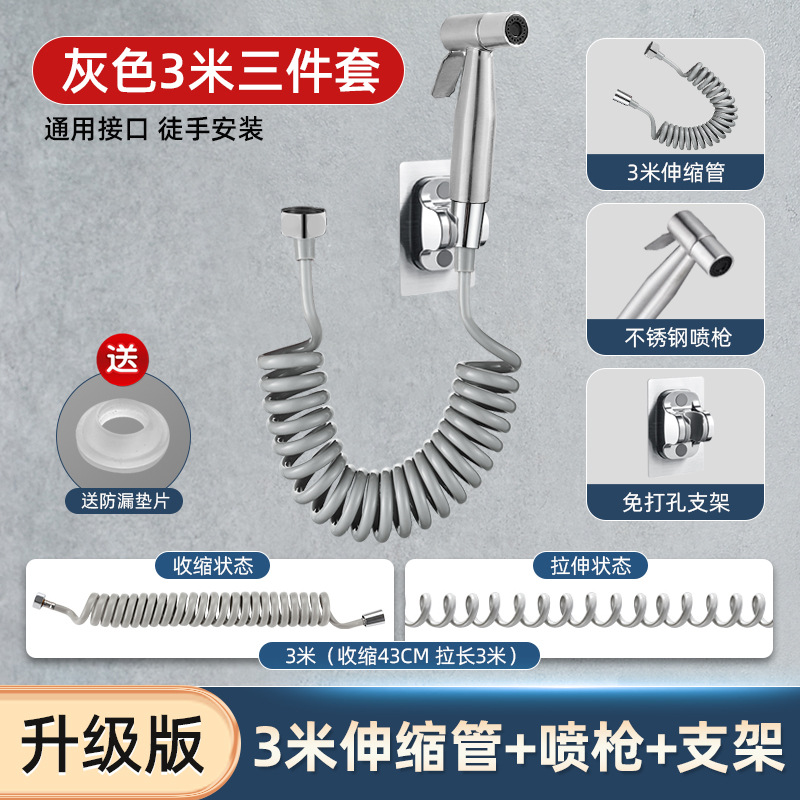 灰色3米三件套

通用接口 徒手安装

3米伸缩管

不锈钢喷枪

免打孔支架

送

送防漏垫片

收缩状态

拉伸状态

3米（收缩43CM 拉长3米）

升级版

3米伸缩管+喷枪+支架