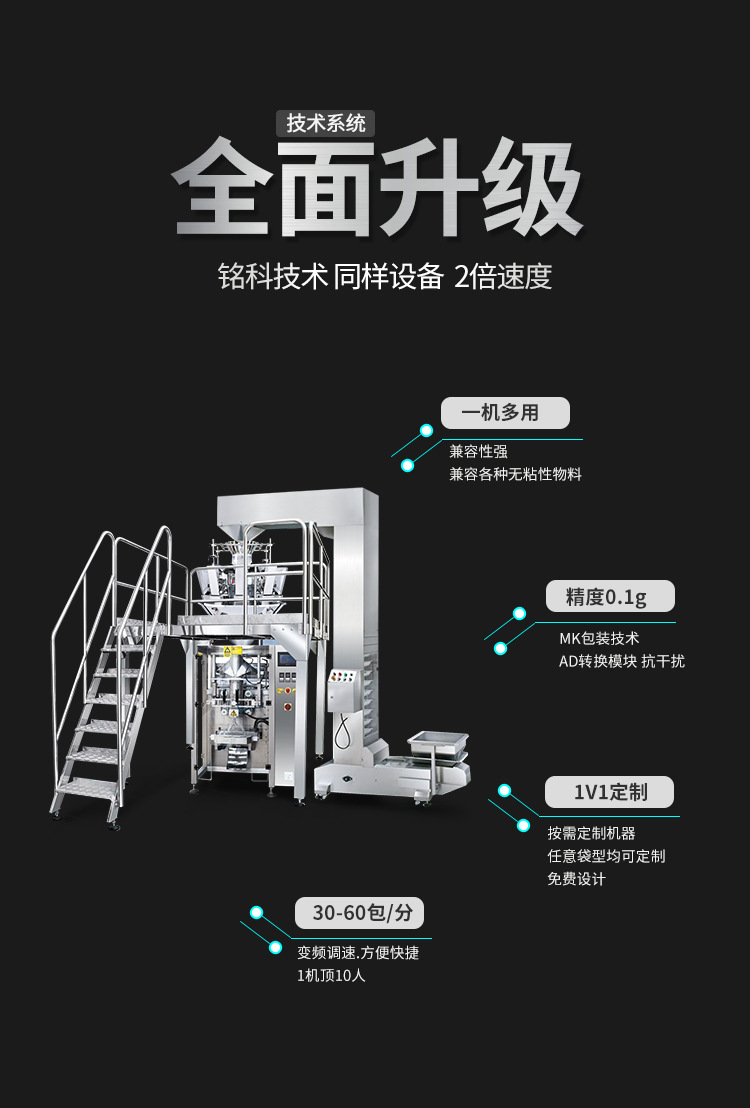 技术系统

全面升级

铭科技术 同样设备 2倍速度

一机多用

兼容性强
兼容各种无粘性物料

精度0.1g

MK包装技术
AD转换模块 抗干扰

1V1定制

按需定制机器
任意袋型均可定制
免费设计

30-60包/分

变频调速.方便快捷
1机顶10人