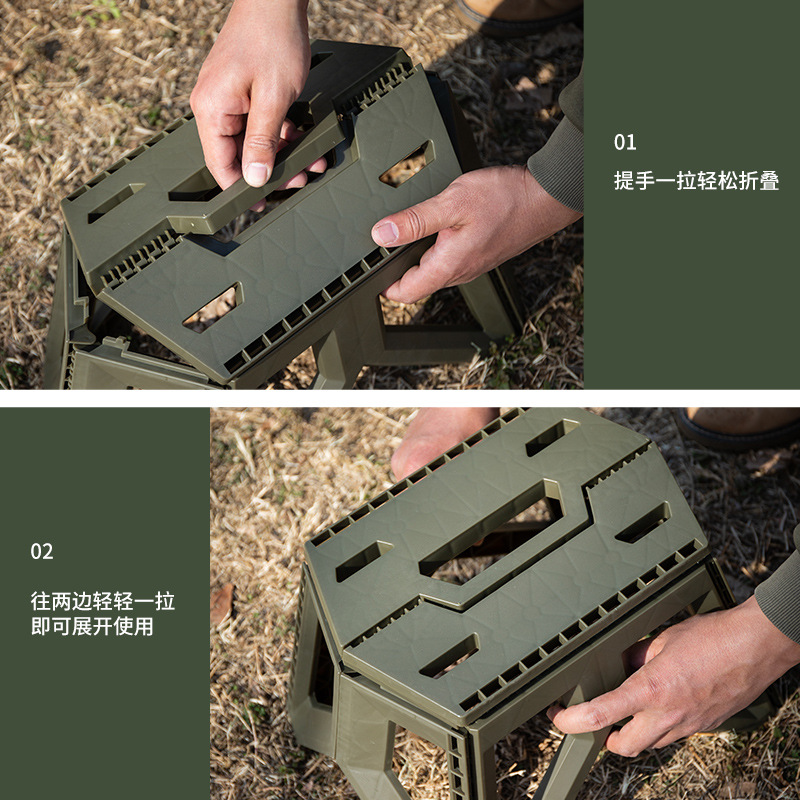 01

提手一拉轻松折叠

02

往两边轻轻一拉
即可展开使用