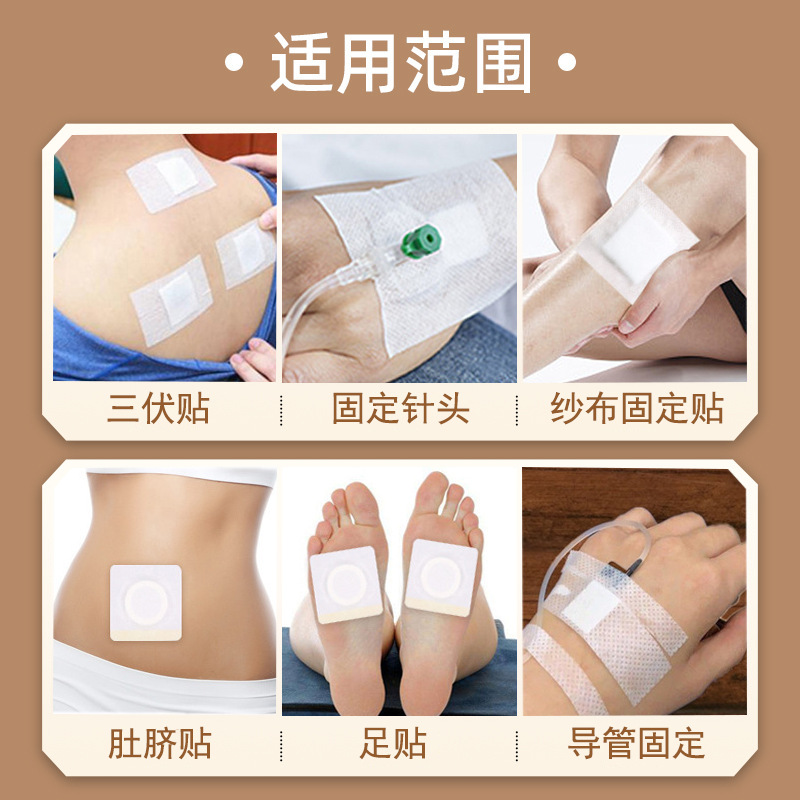 · 适用范围 ·

三伏贴

固定针头

纱布固定贴

肚脐贴

足贴

导管固定