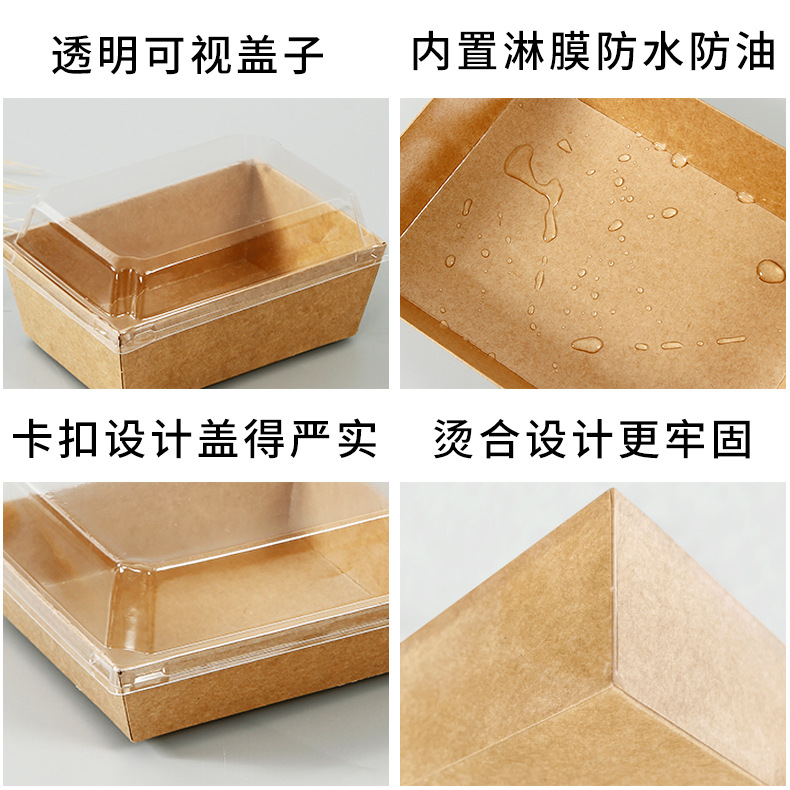 透明可视盖子

内置淋膜防水防油

卡扣设计盖得严实

烫合设计更牢固