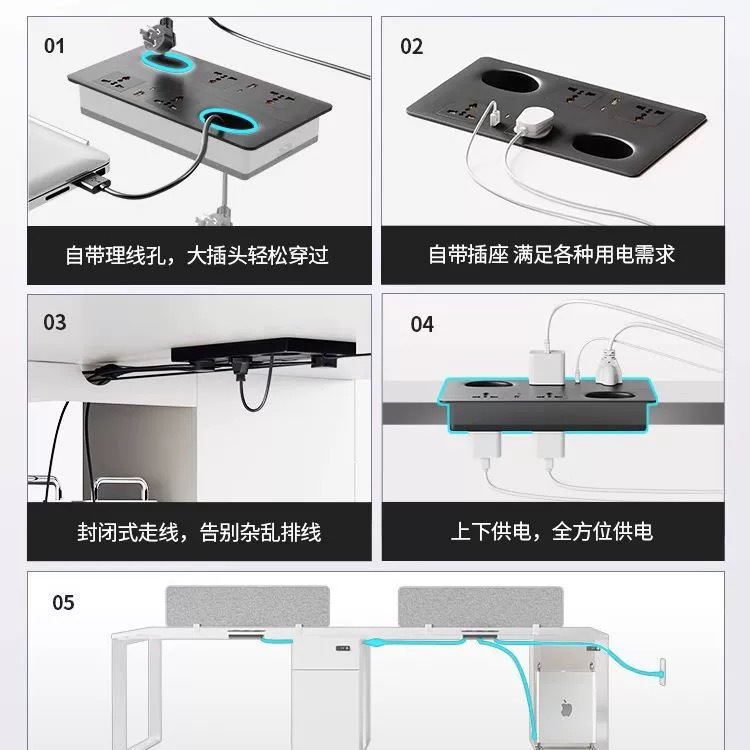 01

自带理线孔，大插头轻松穿过

02

自带插座 满足各种用电需求

03

封闭式走线，告别杂乱排线

04

上下供电，全方位供电

05