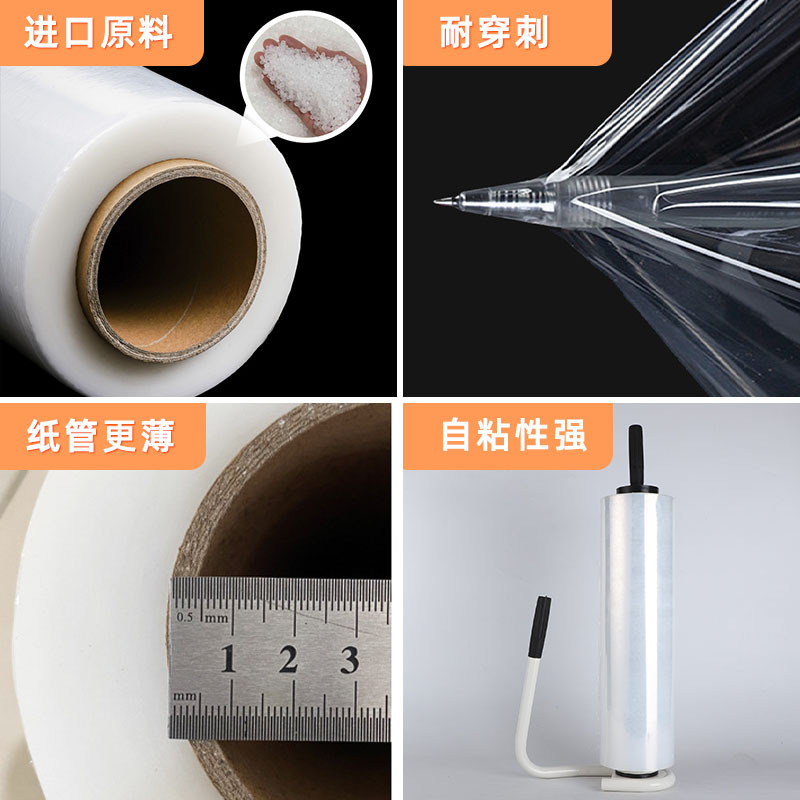 进口原料

耐穿刺

纸管更薄

0.5 mm

1 2 3

mm

自粘性强