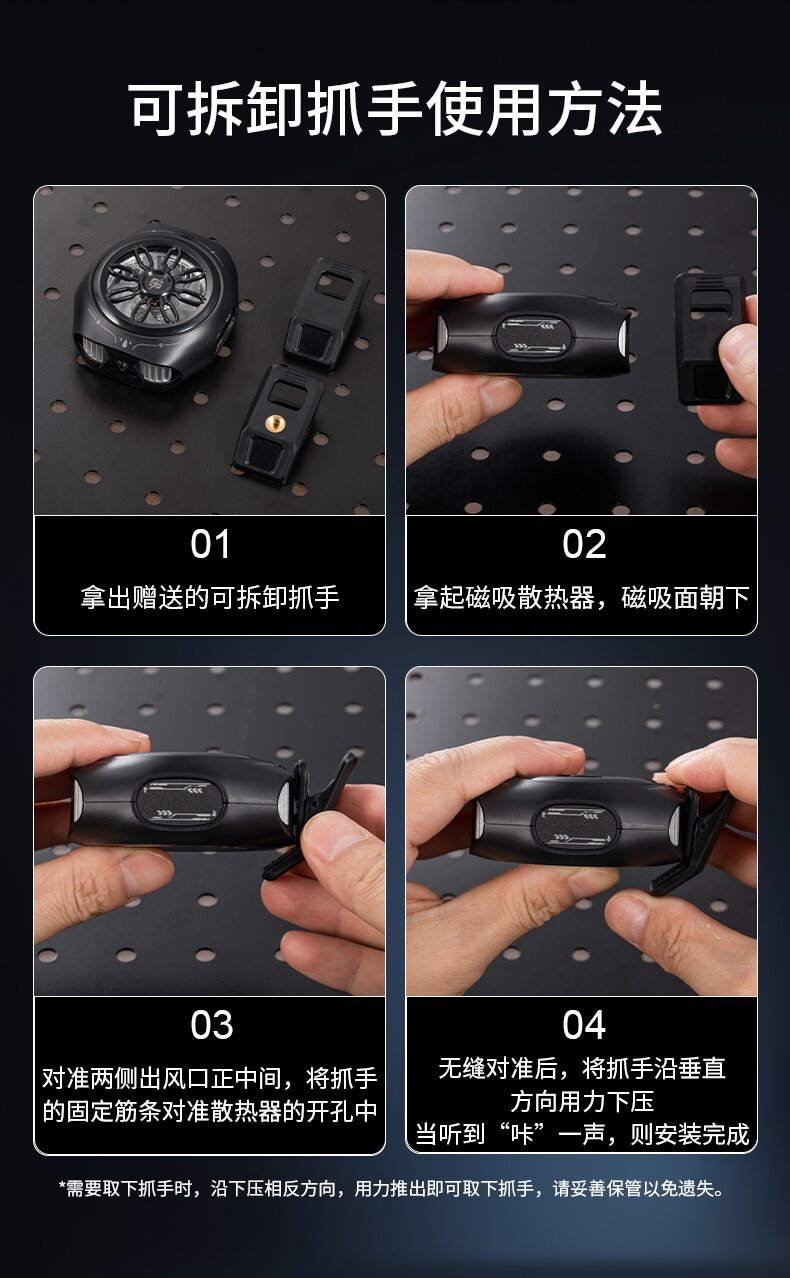 可拆卸抓手使用方法

01
拿出赠送的可拆卸抓手

02
拿起磁吸散热器，磁吸面朝下

03
对准两侧出风口正中间，将抓手的固定筋条对准散热器的开孔中

04
无缝对准后，将抓手沿垂直方向用力下压
当听到“咔”一声，则安装完成

*需要取下抓手时，沿下压相反方向，用力推出即可取下抓手，请妥善保管以免遗失。