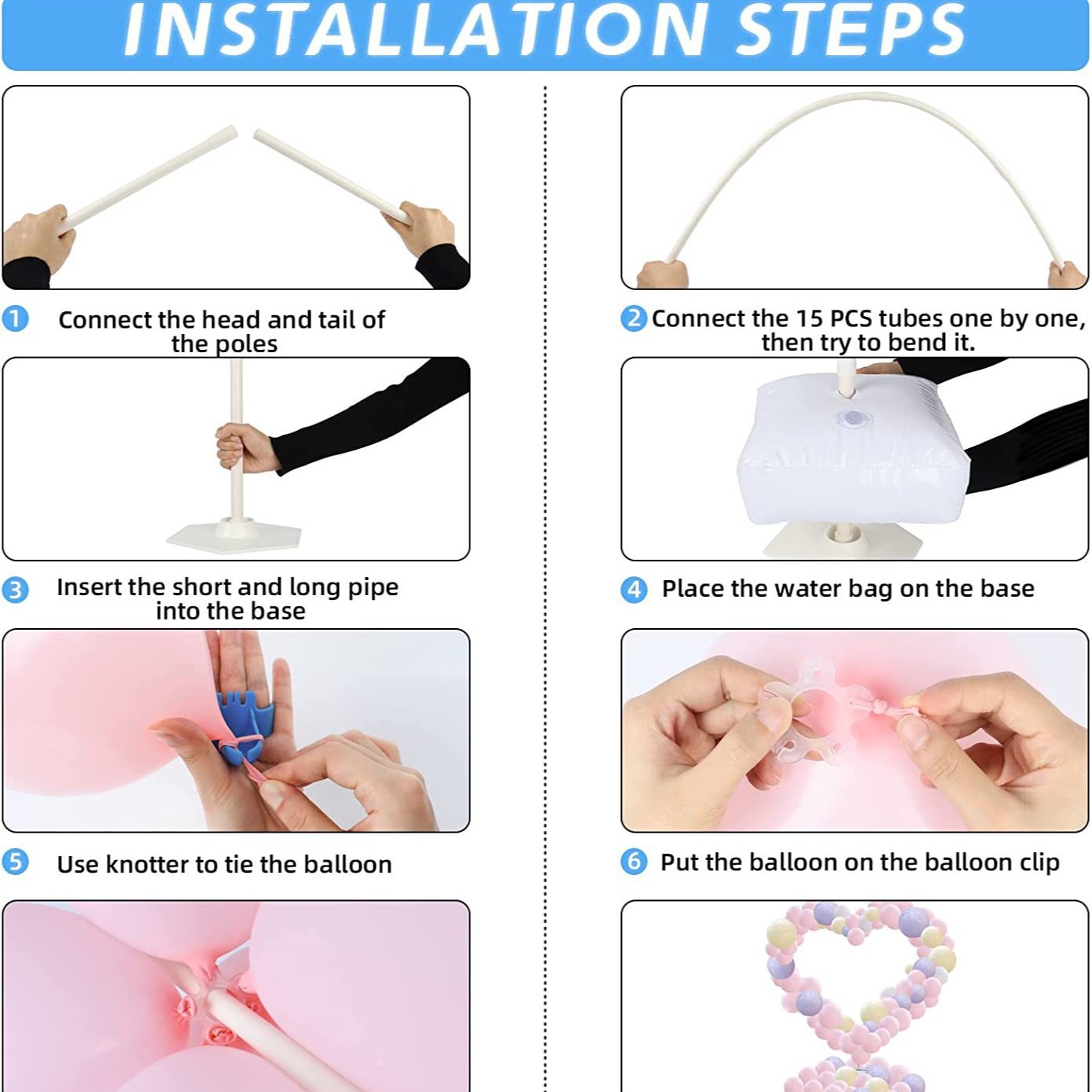 INSTALLATION STEPS

1 Connect the head and tail of the poles

2 Connect the 15 PCS tubes one by one, then try to bend it.

3 Insert the short and long pipe into the base

4 Place the water bag on the base

5 Use knotter to tie the balloon

6 Put the balloon on the balloon clip