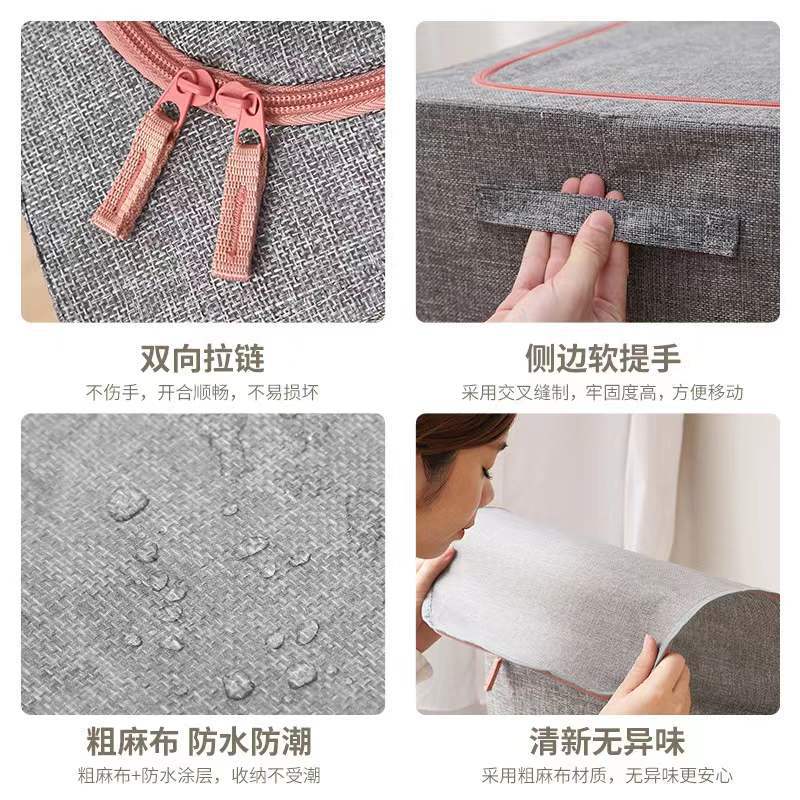 双向拉链
不伤手，开合顺畅，不易损坏

侧边软提手
采用交叉缝制，牢固度高，方便移动

粗麻布 防水防潮
粗麻布+防水涂层，收纳不受潮

清新无异味
采用粗麻布材质，无异味更安心