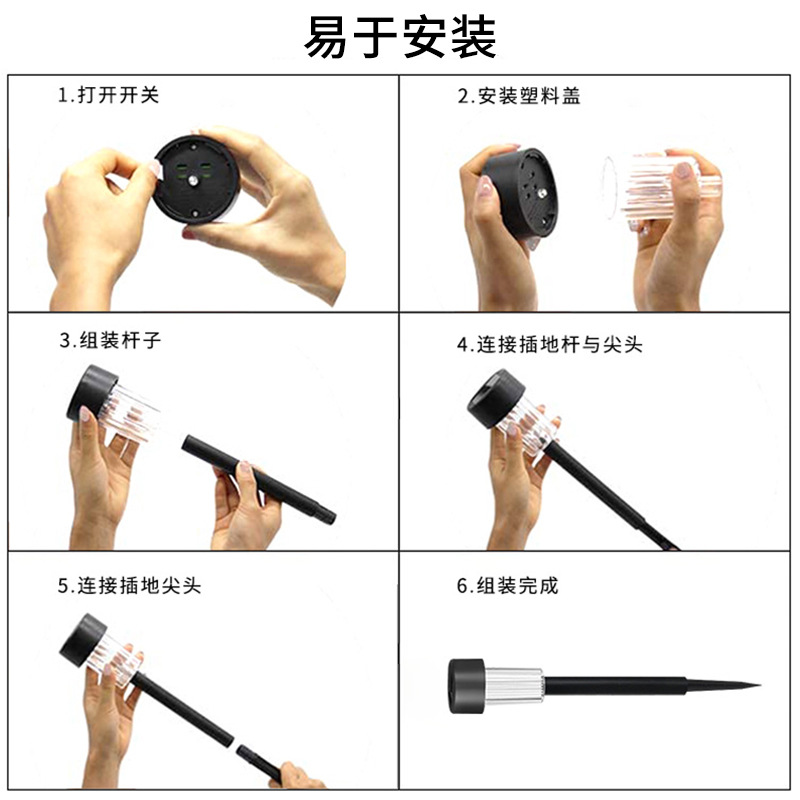 易于安装

1.打开开关

2.安装塑料盖

3.组装杆子

4.连接插地杆与尖头

5.连接插地尖头

6.组装完成