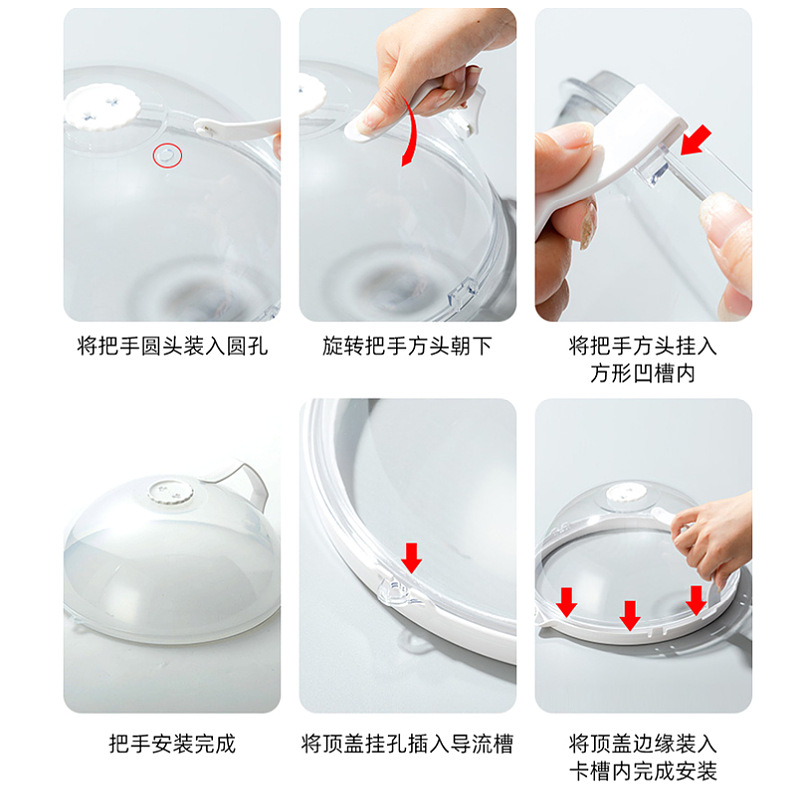 将把手圆头装入圆孔

旋转把手方头朝下

将把手方头挂入方形凹槽内

把手安装完成

将顶盖挂孔插入导流槽

将顶盖边缘装入卡槽内完成安装