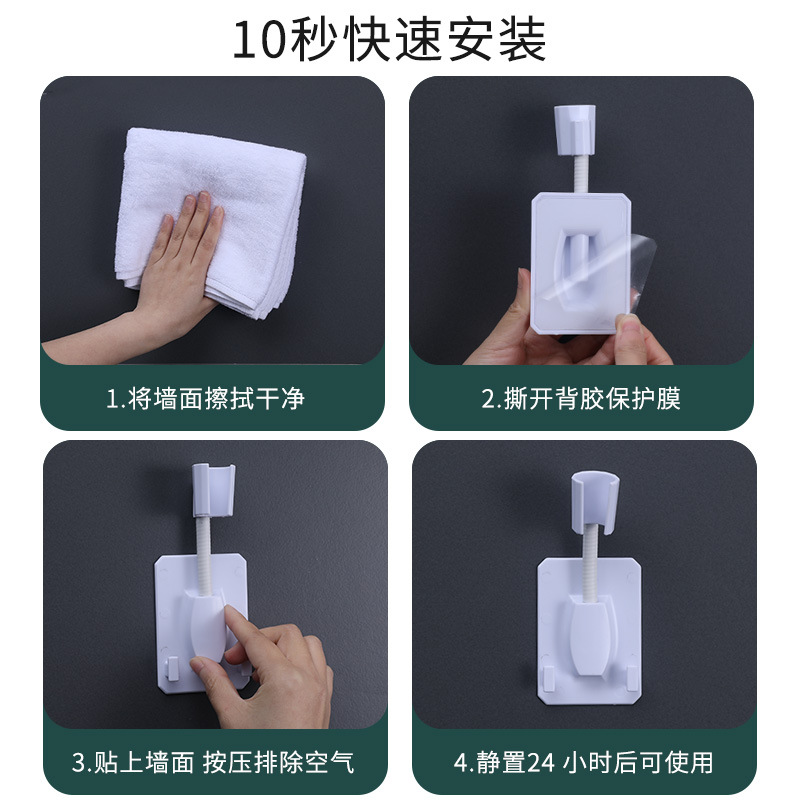 10秒快速安装

1.将墙面擦拭干净

2.撕开背胶保护膜

3.贴上墙面 按压排除空气

4.静置24 小时后可使用