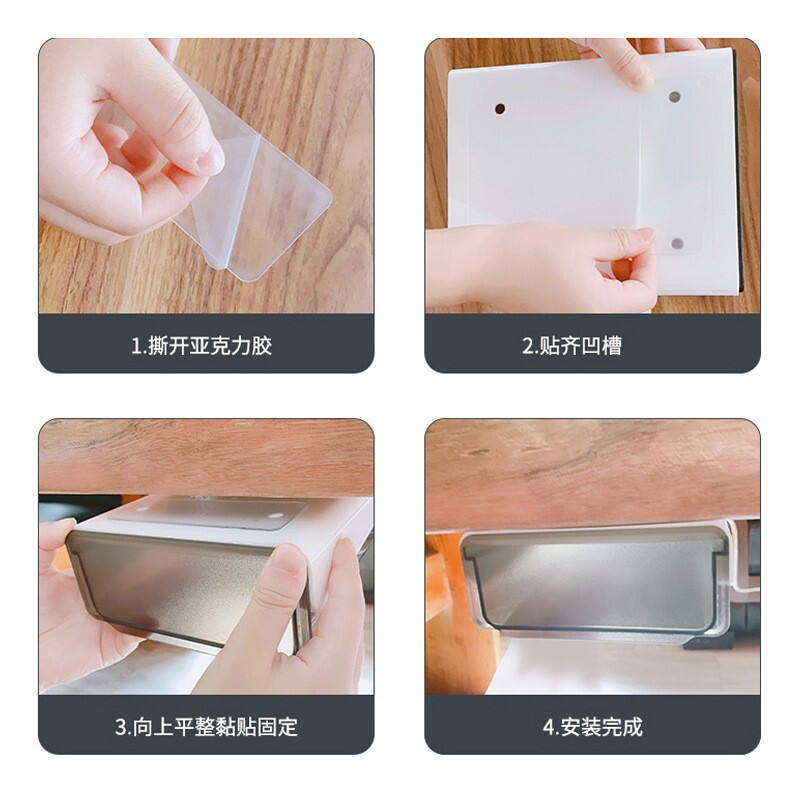 1.撕开亚克力胶

2.贴齐凹槽

3.向上平整黏贴固定

4.安装完成