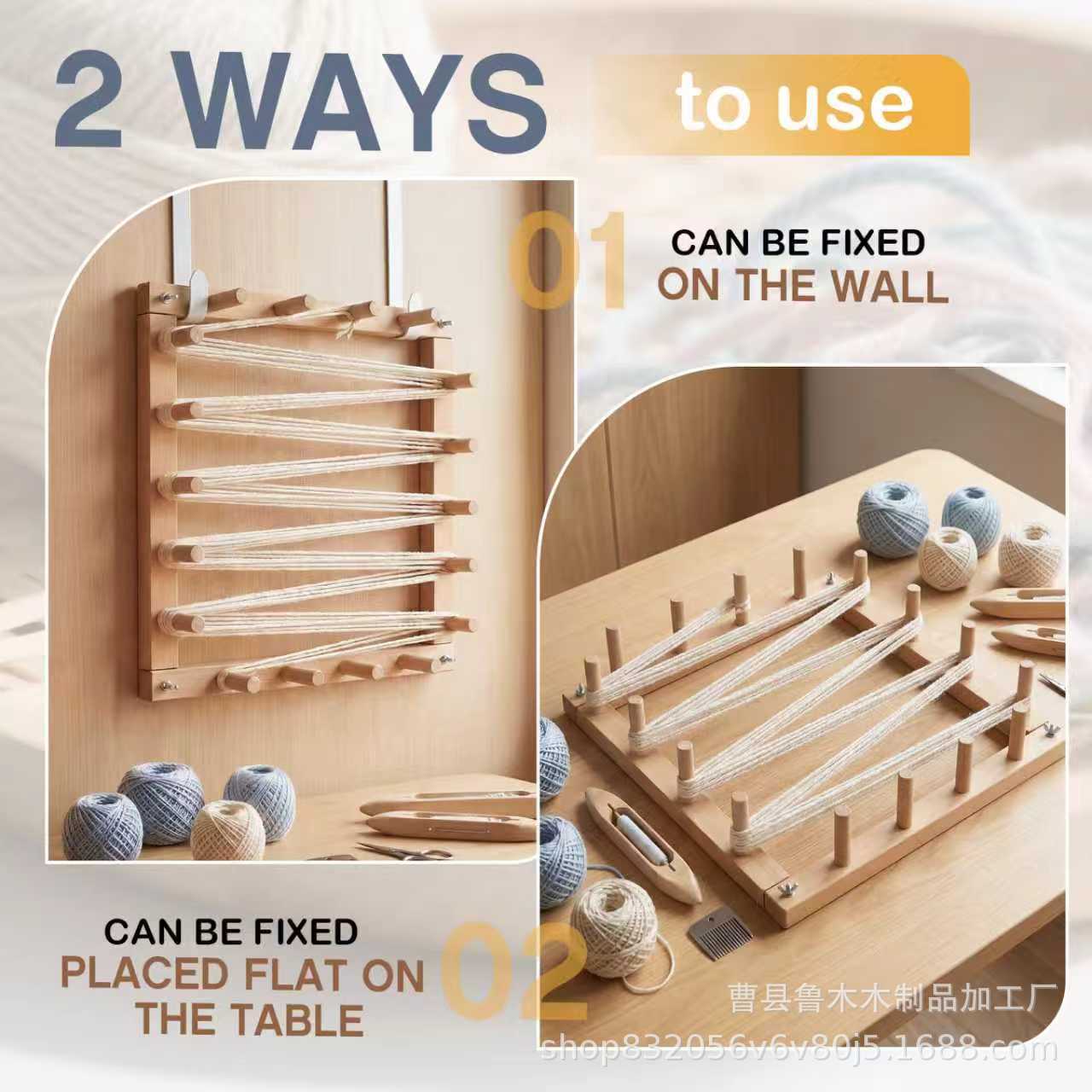 2 WAYS to use

01 CAN BE FIXED ON THE WALL

CAN BE FIXED PLACED FLAT ON THE TABLE 02

曹县鲁木木制品加工厂

shop832056v6v80j5.1688.com