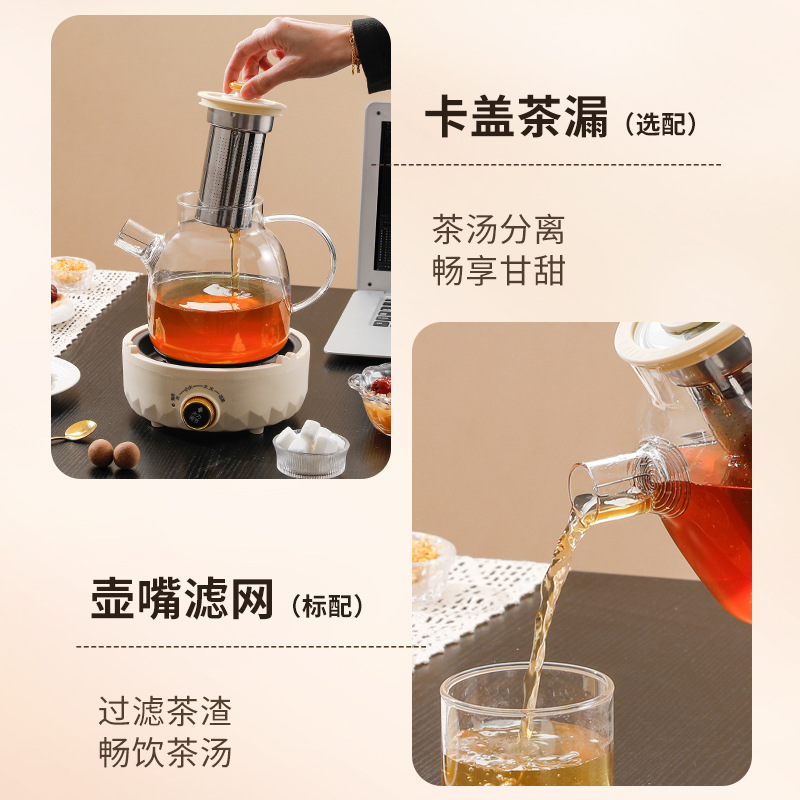 卡盖茶漏（选配）

茶汤分离
畅享甘甜

壶嘴滤网（标配）

过滤茶渣
畅饮茶汤