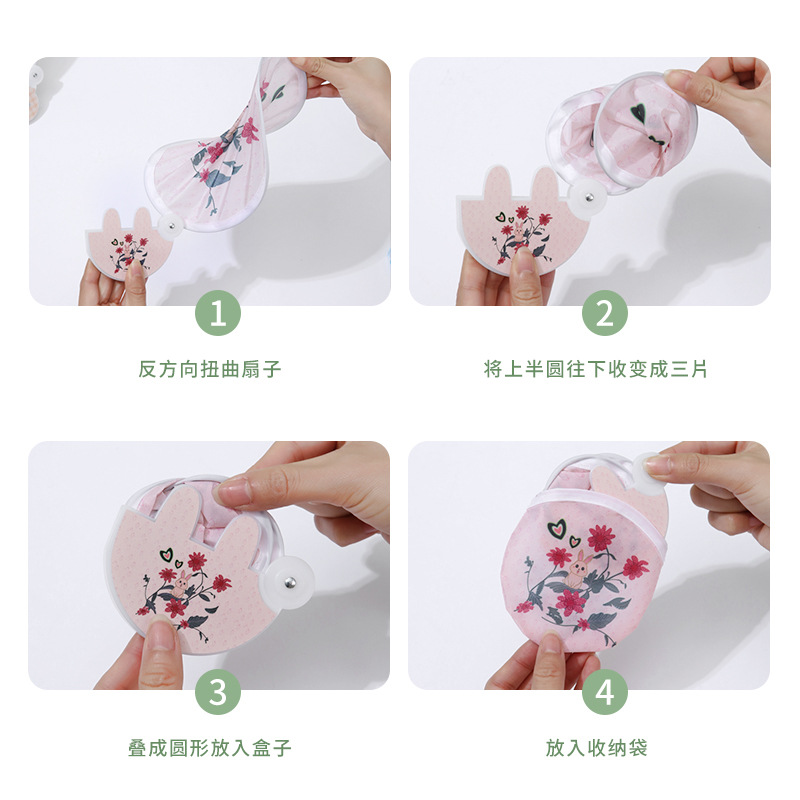 1

反方向扭曲扇子

2

将上半圆往下收变成三片

3

叠成圆形放入盒子

4

放入收纳袋