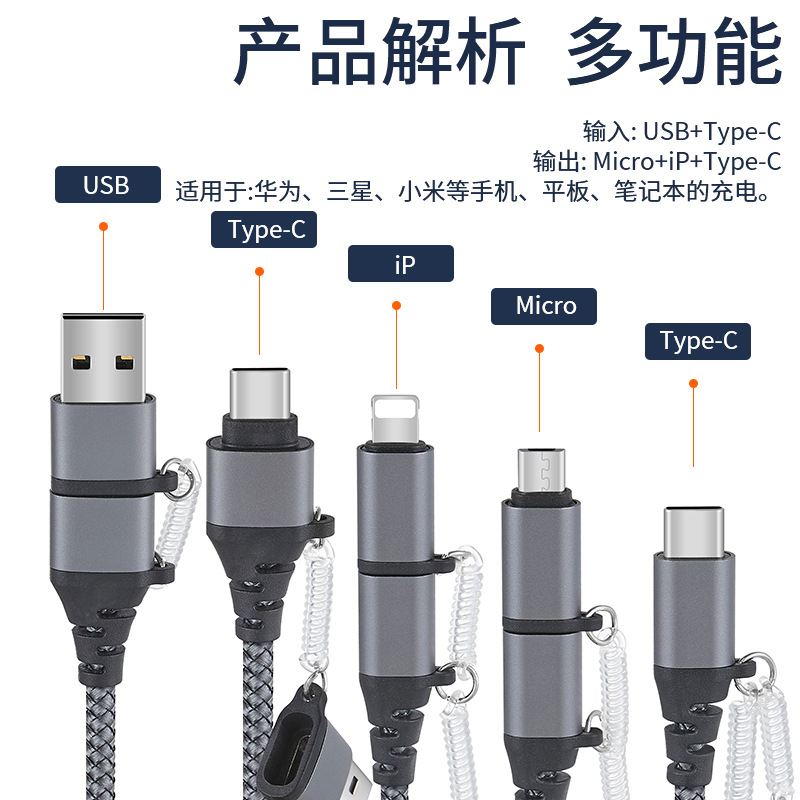 产品解析 多功能

输入: USB+Type-C
输出: Micro+iP+Type-C
适用于:华为、三星、小米等手机、平板、笔记本的充电。

USB

Type-C

iP

Micro

Type-C