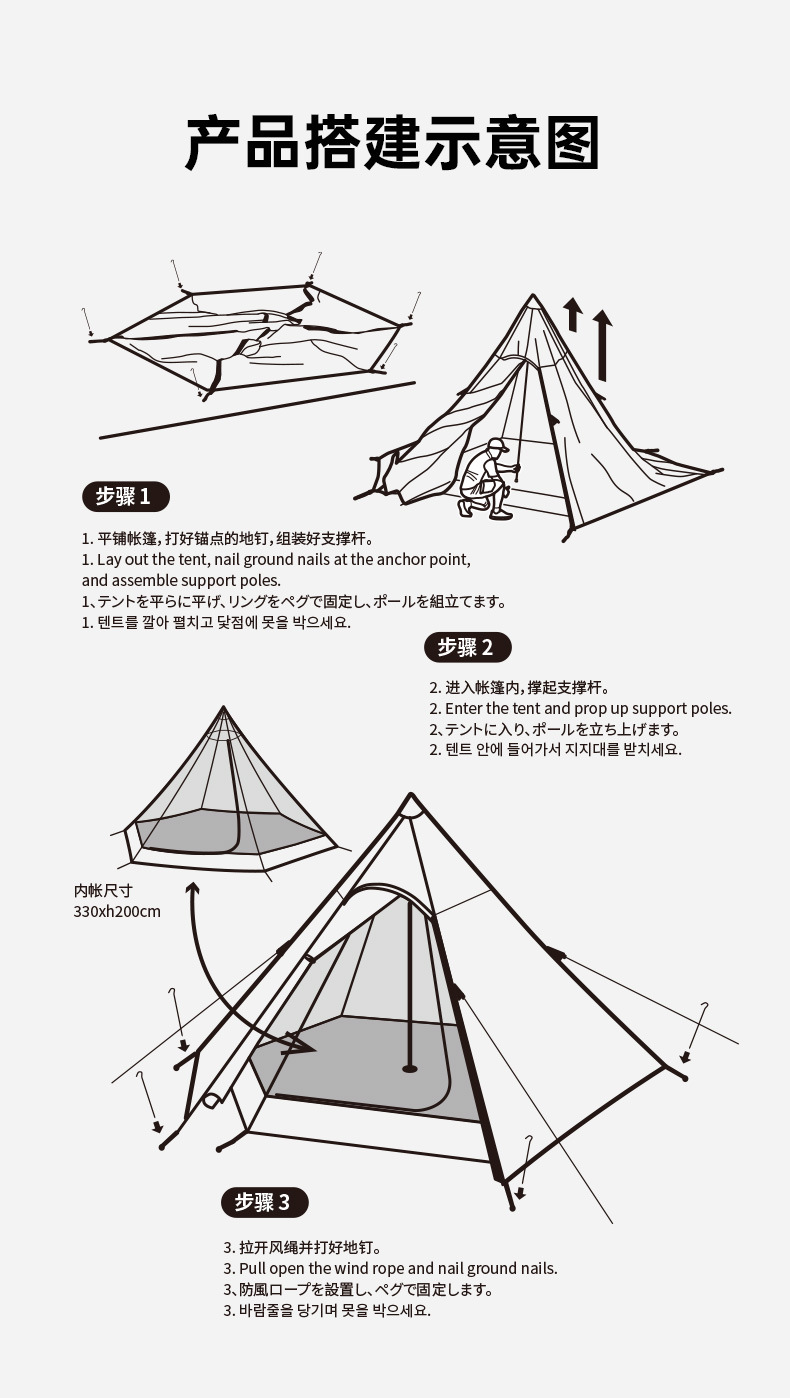 产品搭建示意图

步骤 1

1. 平铺帐篷，打好锚点的地钉，组装好支撑杆。
1. Lay out the tent, nail ground nails at the anchor point, and assemble support poles.
1、テントを平らに平げ、リングをペグで固定し、ポールを組立てます。
1. 텐트를 깔아 펼치고 닻점에 못을 박으세요.

步骤 2

2. 进入帐篷内，撑起支撑杆。
2. Enter the tent and prop up support poles.
2、テントに入り、ポールを立ち上げます。
2. 텐트 안에 들어가서 지지대를 받치세요.

内帐尺寸
330xh200cm

步骤 3

3. 拉开风绳并打好地钉。
3. Pull open the wind rope and nail ground nails.
3、防風ロープを設置し、ペグで固定します。
3. 바람줄을 당기며 못을 박으세요.