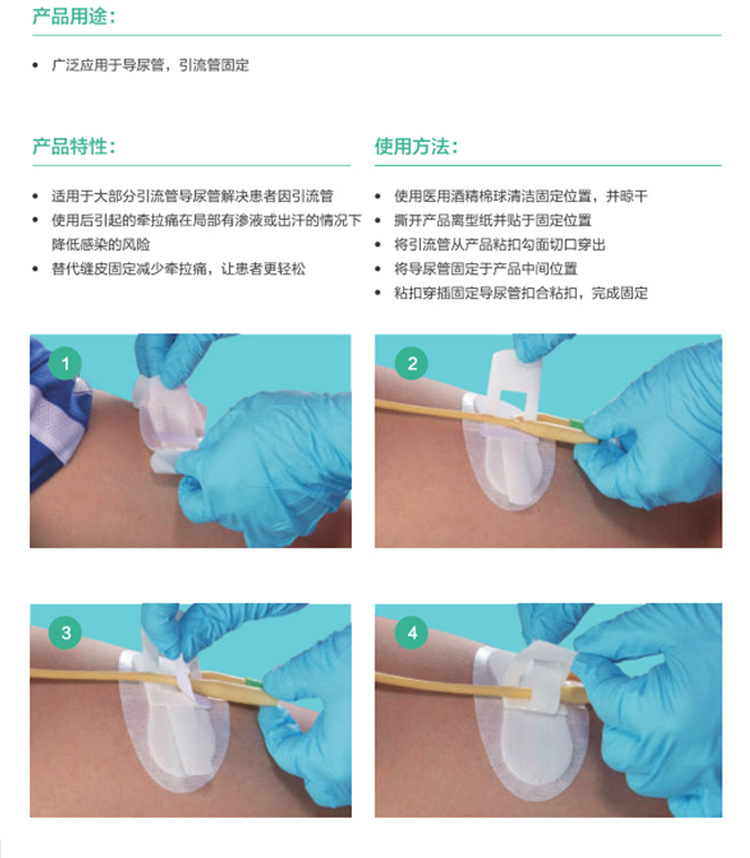 产品用途：

• 广泛应用于导尿管，引流管固定

产品特性：

• 适用于大部分引流管导尿管解决患者因引流管
• 使用后引起的牵拉痛在局部有渗液或出汗的情况下降低感染的风险
• 替代缝皮固定减少牵拉痛，让患者更轻松

使用方法：

• 使用医用酒精棉球清洁固定位置，并晾干
• 撕开产品离型纸并贴于固定位置
• 将引流管从产品粘扣勾面切口穿出
• 将导尿管固定于产品中间位置
• 粘扣穿插固定导尿管扣合粘扣，完成固定

1

2

3

4