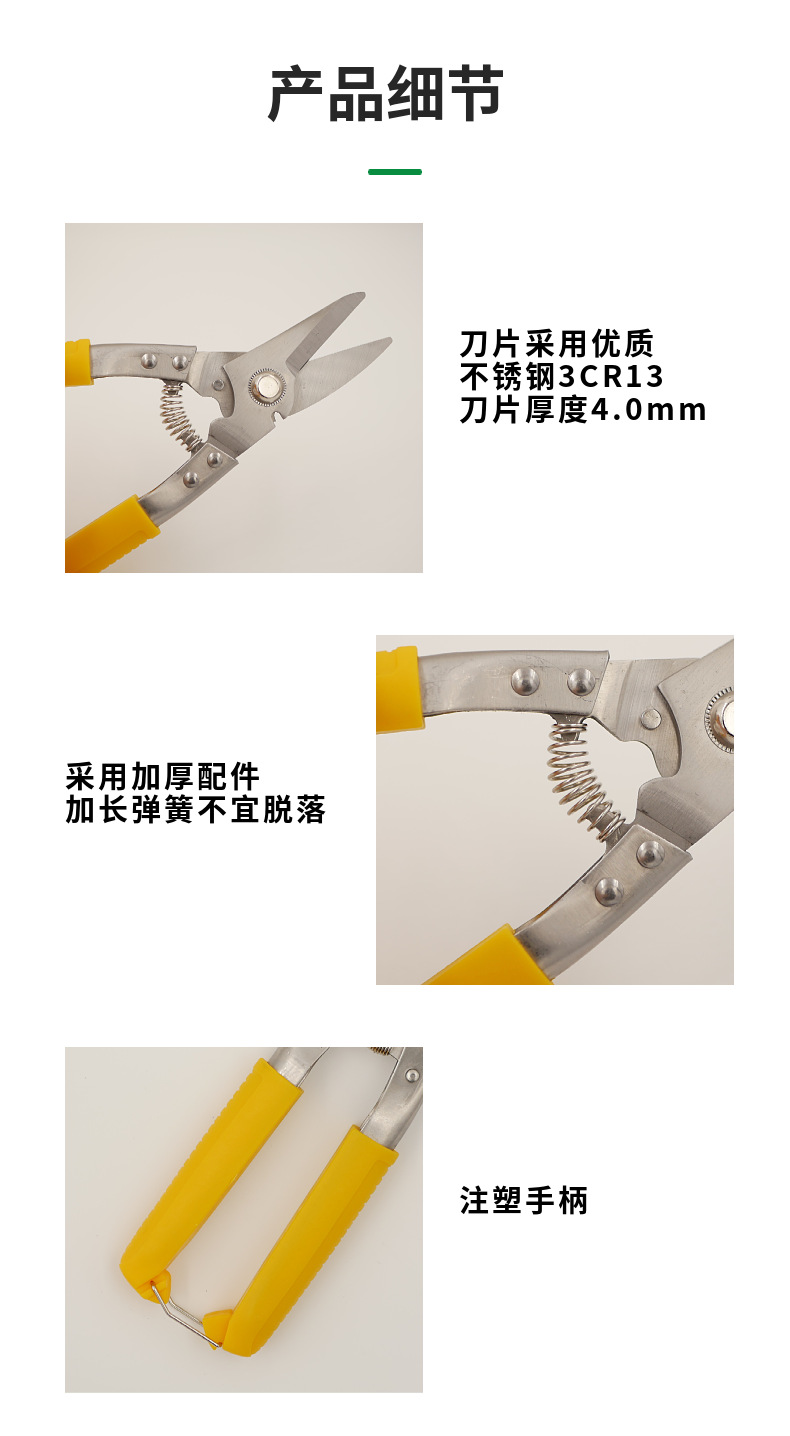 产品细节

刀片采用优质
不锈钢3CR13
刀片厚度4.0mm

采用加厚配件
加长弹簧不宜脱落

注塑手柄