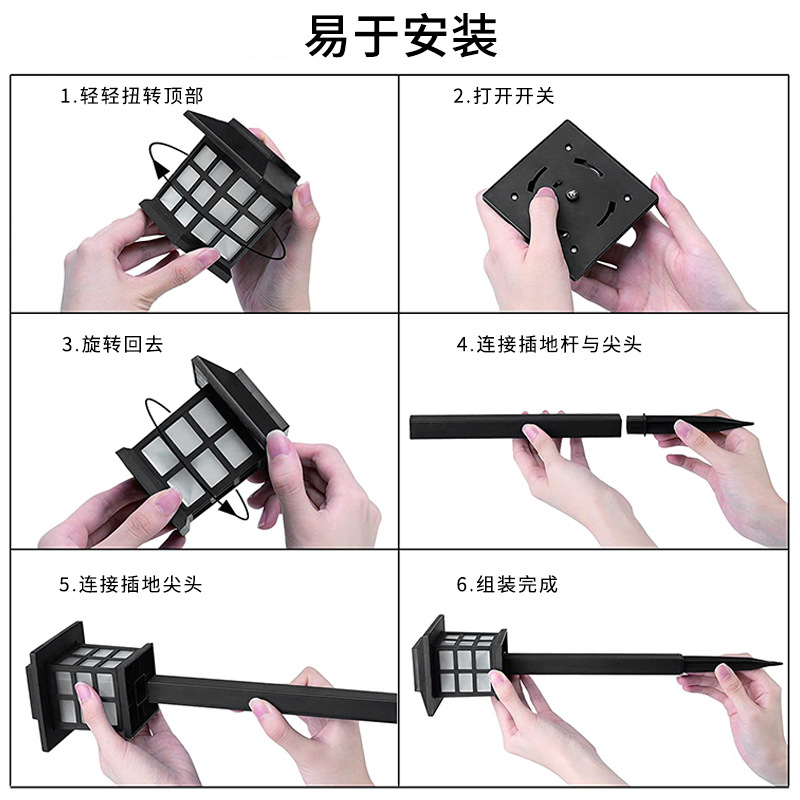 易于安装

1.轻轻扭转顶部

2.打开开关

3.旋转回去

4.连接插地杆与尖头

5.连接插地尖头

6.组装完成