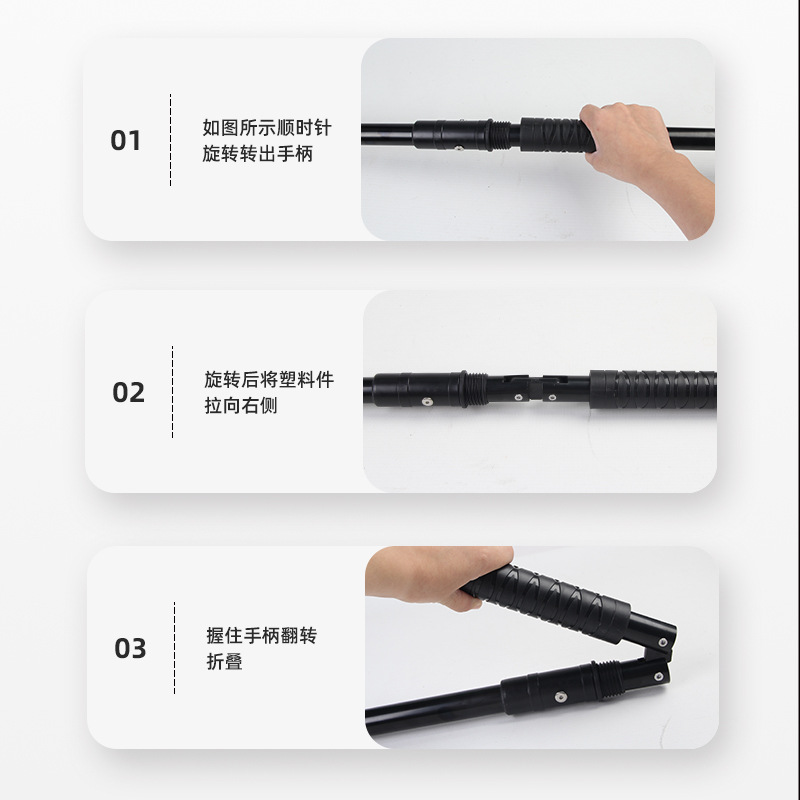 01

如图所示顺时针旋转转出手柄

02

旋转后将塑料件拉向右侧

03

握住手柄翻转折叠