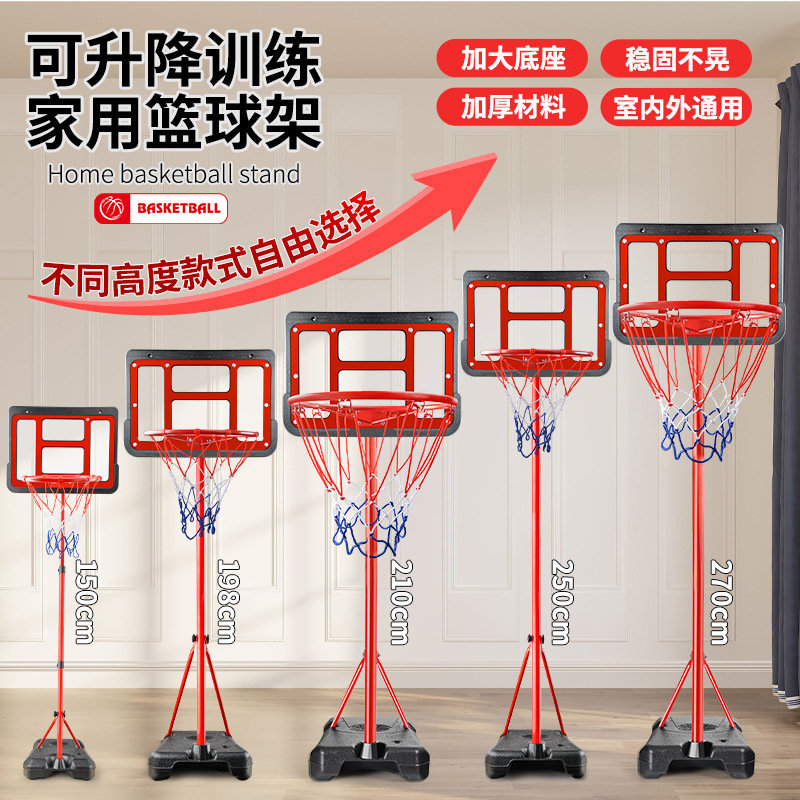 可升降训练
家用篮球架
Home basketball stand
BASKETBALL

加大底座
稳固不晃
加厚材料
室内外通用

不同高度款式自由选择

150cm
198cm
210cm
250cm
270cm