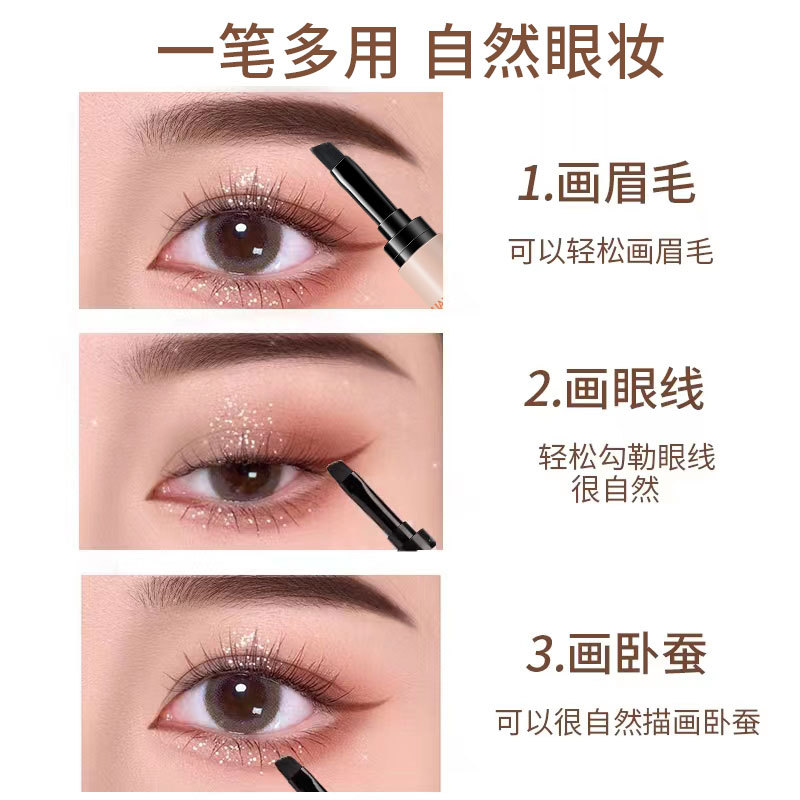 一笔多用 自然眼妆

1.画眉毛

可以轻松画眉毛

2.画眼线

轻松勾勒眼线
很自然

3.画卧蚕

可以很自然描画卧蚕