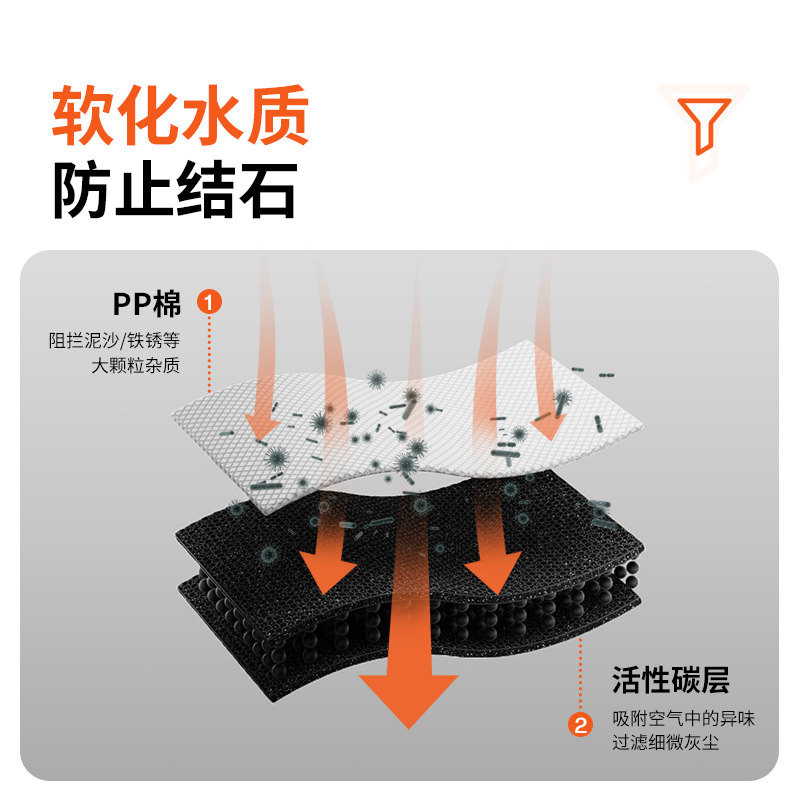 软化水质
防止结石

PP棉 1
阻拦泥沙/铁锈等
大颗粒杂质

活性碳层
2 吸附空气中的异味
过滤细微灰尘