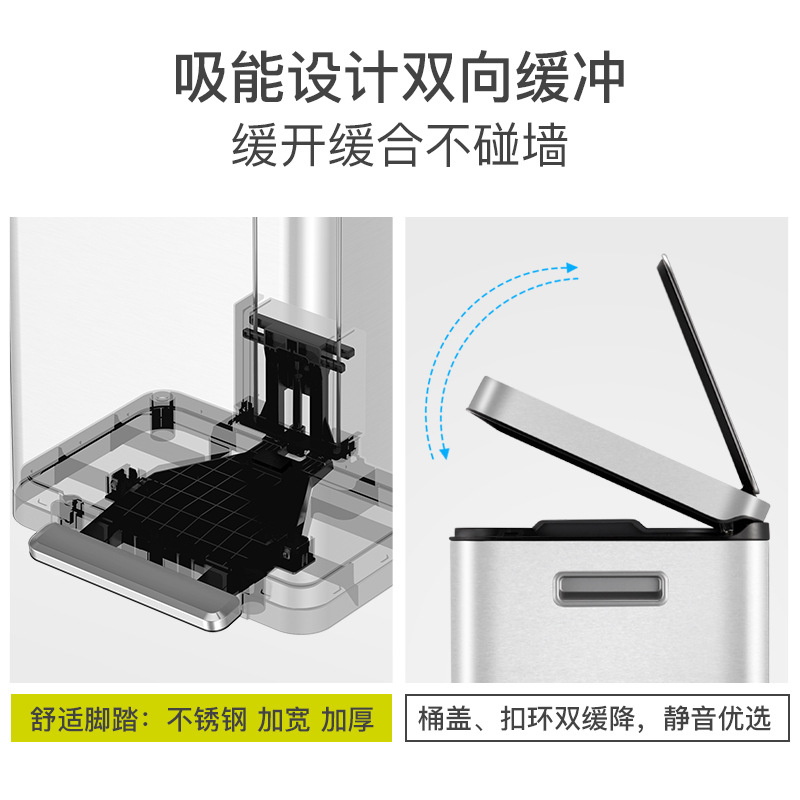 吸能设计双向缓冲

缓开缓合不碰墙

舒适脚踏：不锈钢 加宽 加厚

桶盖、扣环双缓降，静音优选