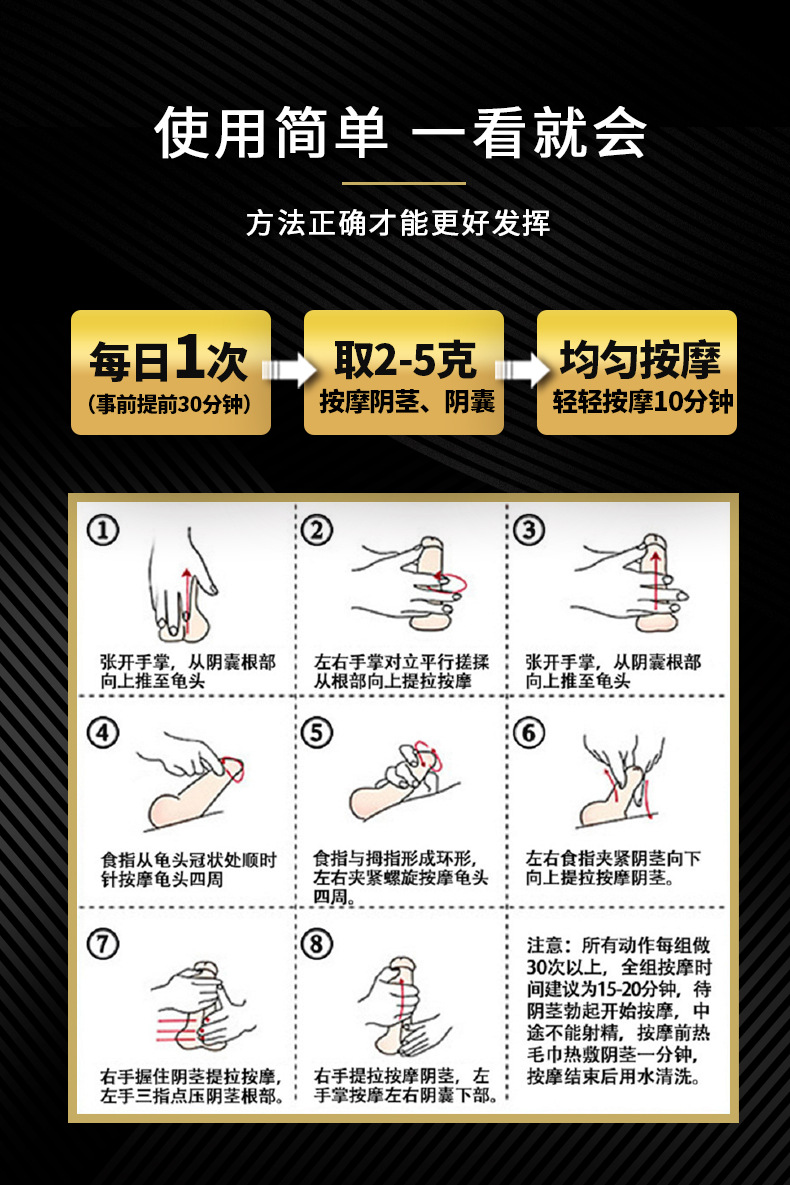 使用简单 一看就会

方法正确才能更好发挥

每日1次
(事前提前30分钟)

取2-5克
按摩阴茎、阴囊

均匀按摩
轻轻按摩10分钟

①
张开手掌，从阴囊根部向上推至龟头

②
左右手掌对立平行搓揉从根部向上提拉按摩

③
张开手掌，从阴囊根部向上推至龟头

④
食指从龟头冠状处顺时针按摩龟头四周

⑤
食指与拇指形成环形，左右夹紧螺旋按摩龟头四周。

⑥
左右食指夹紧阴茎向下向上提拉按摩阴茎。

⑦
右手握住阴茎提拉按摩，左手三指点压阴茎根部。

⑧
右手提拉按摩阴茎，左手掌按摩左右阴囊下部。

注意：所有动作每组做30次以上，全组按摩时间建议为15-20分钟，待阴茎勃起开始按摩，中途不能射精，按摩前热毛巾热敷阴茎一分钟，按摩结束后用水清洗。