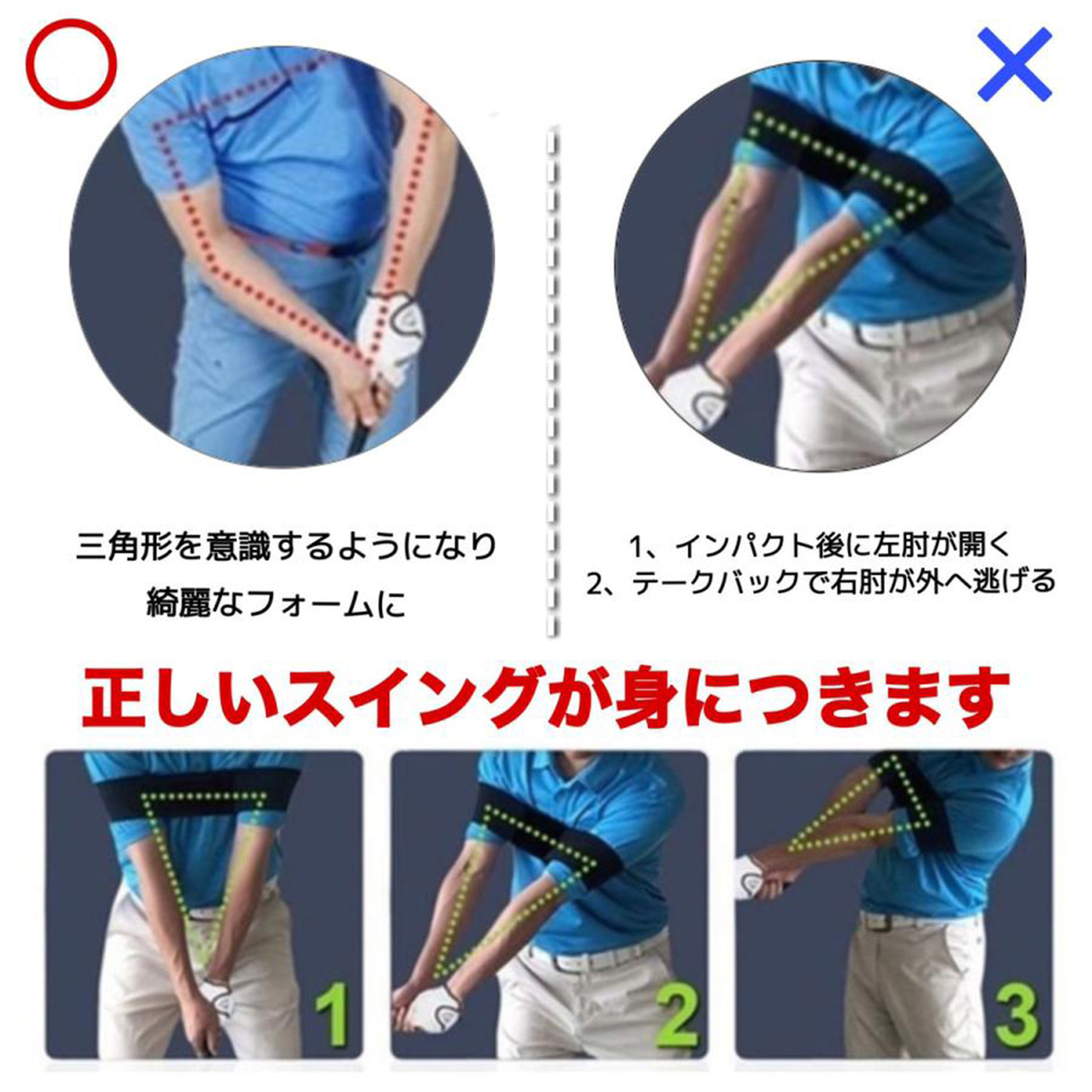 ○

×

三角形を意識するようになり
綺麗なフォームに

1、インパクト後に左肘が開く
2、テークバックで右肘が外へ逃げる

正しいスイングが身につきます

1

2

3