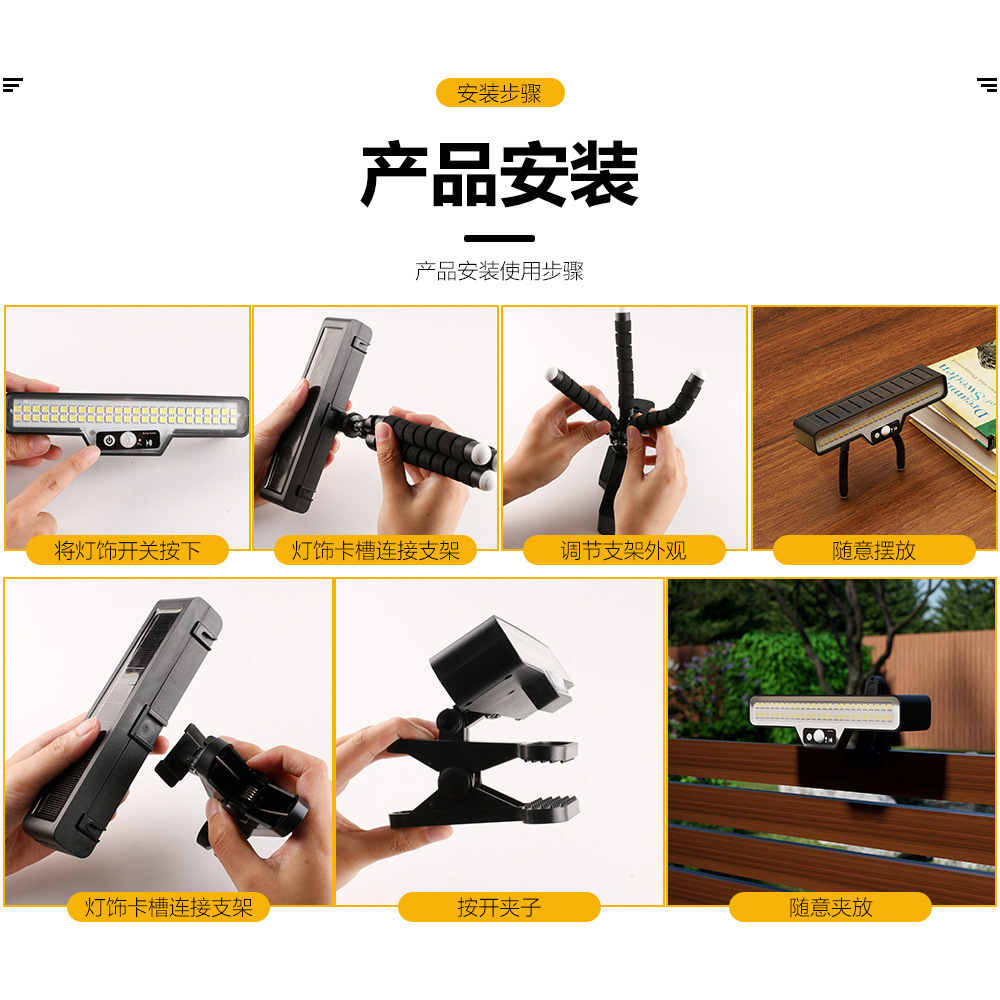 安装步骤

产品安装

产品安装使用步骤

将灯饰开关按下

灯饰卡槽连接支架

调节支架外观

随意摆放

灯饰卡槽连接支架

按开夹子

随意夹放