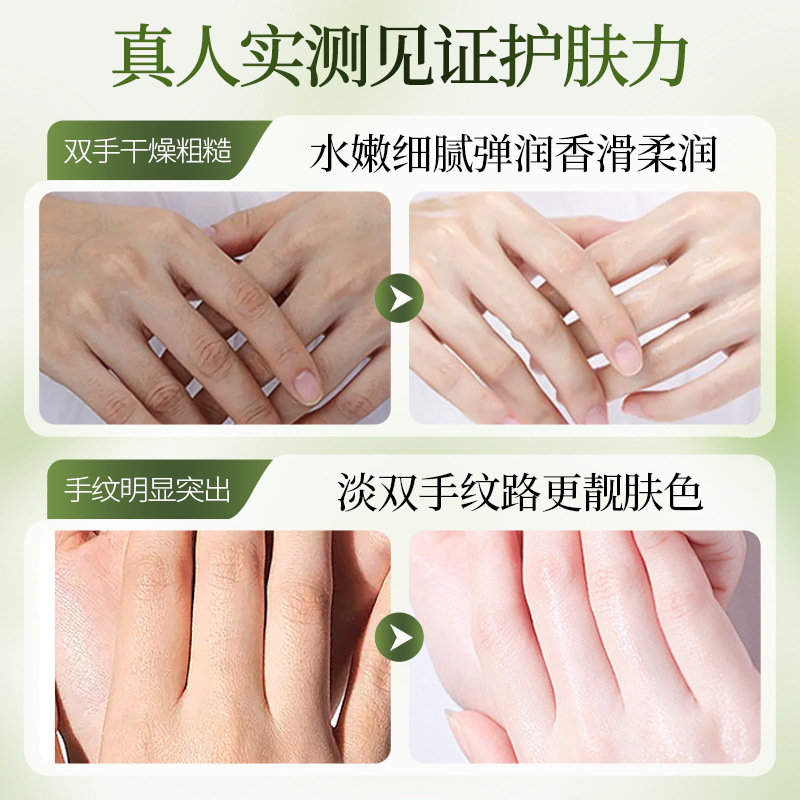 真人实测见证护肤力

双手干燥粗糙

水嫩细腻弹润香滑柔润

手纹明显突出

淡双手纹路更靓肤色